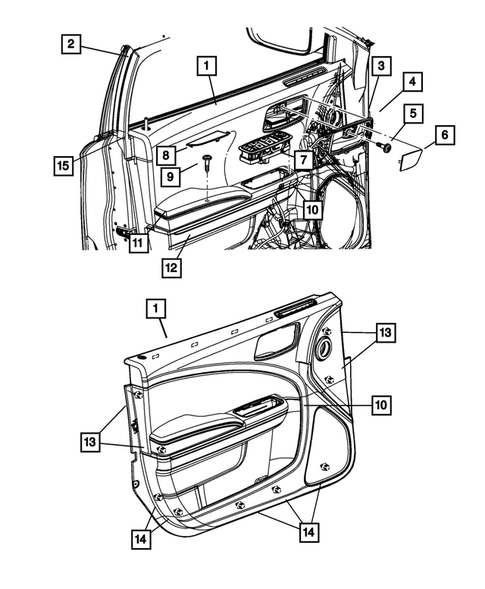 2
1
3
4
5
6
15
8
9
7
10
11
12
1
13
10
13
14
14