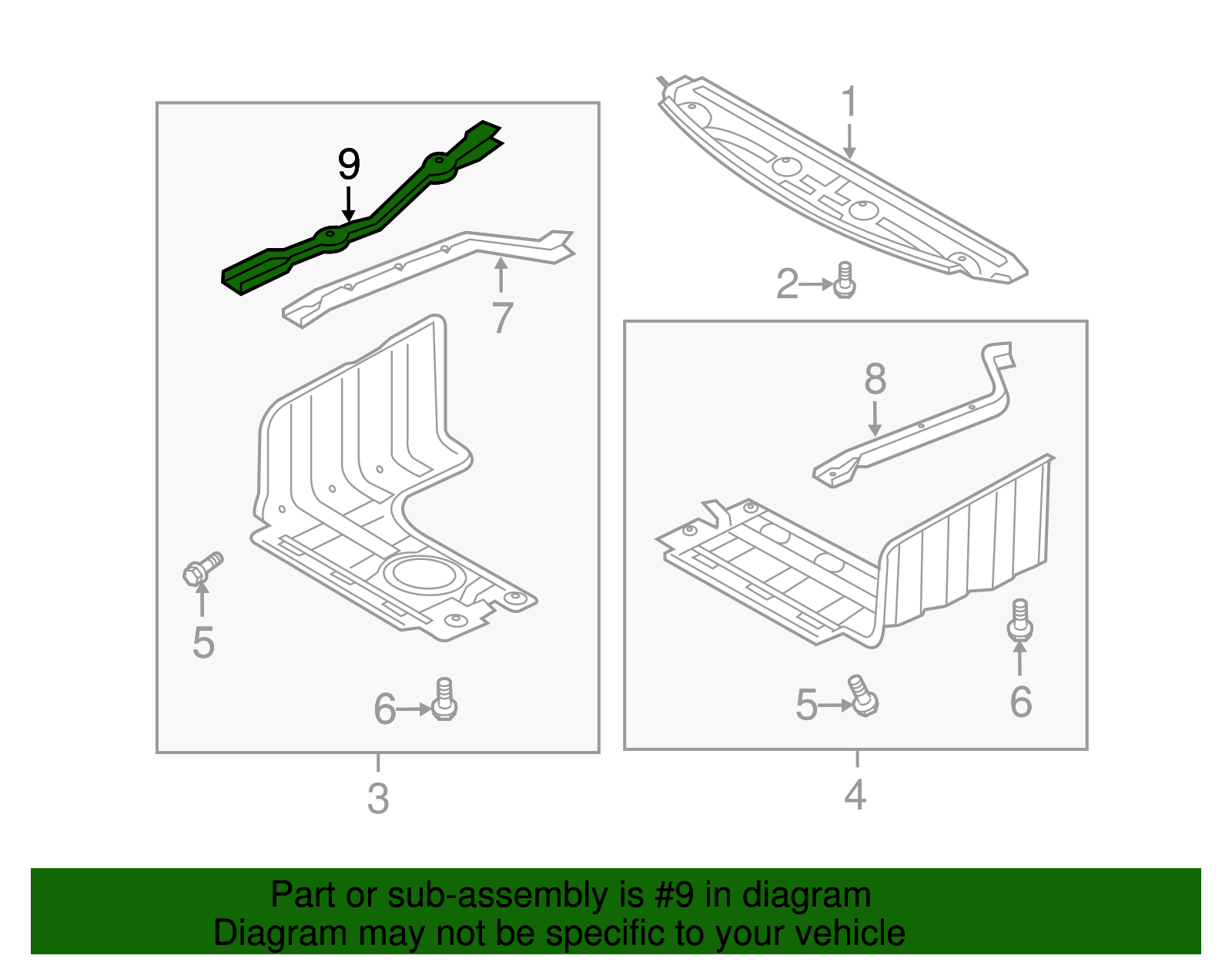 9
7
5
6
3
1
2
8
5
6
4

Part or sub-assembly is #9 in diagram
Diagram may not be specific to your vehicle