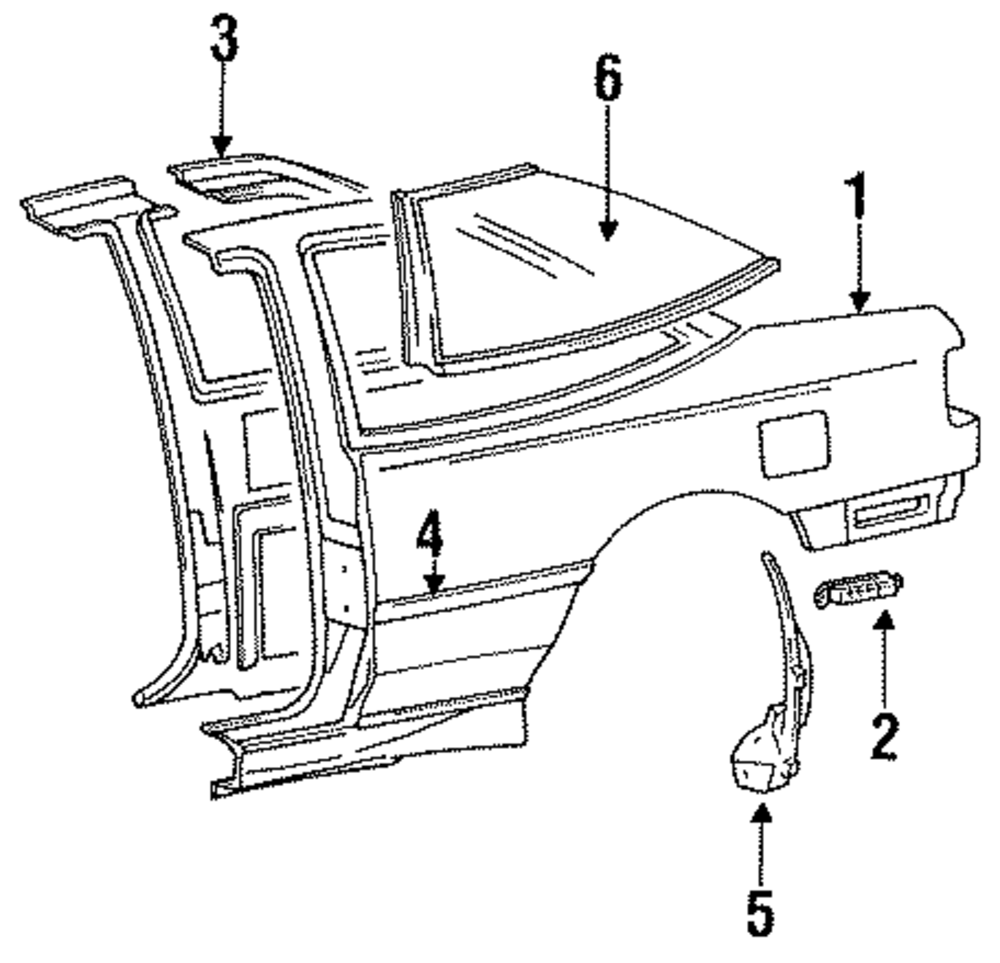 3
6
1
4
2
5