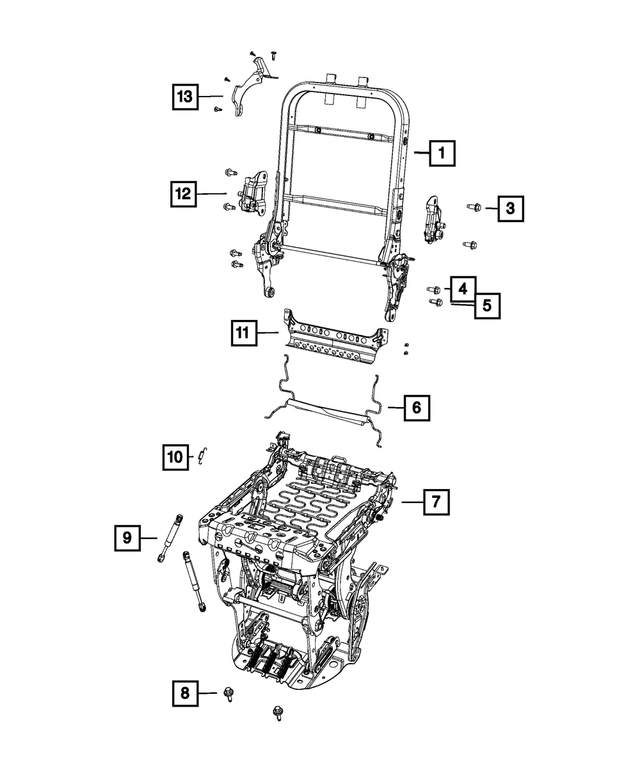 13
1
12
3
4
5
11
6
10
7
9
8