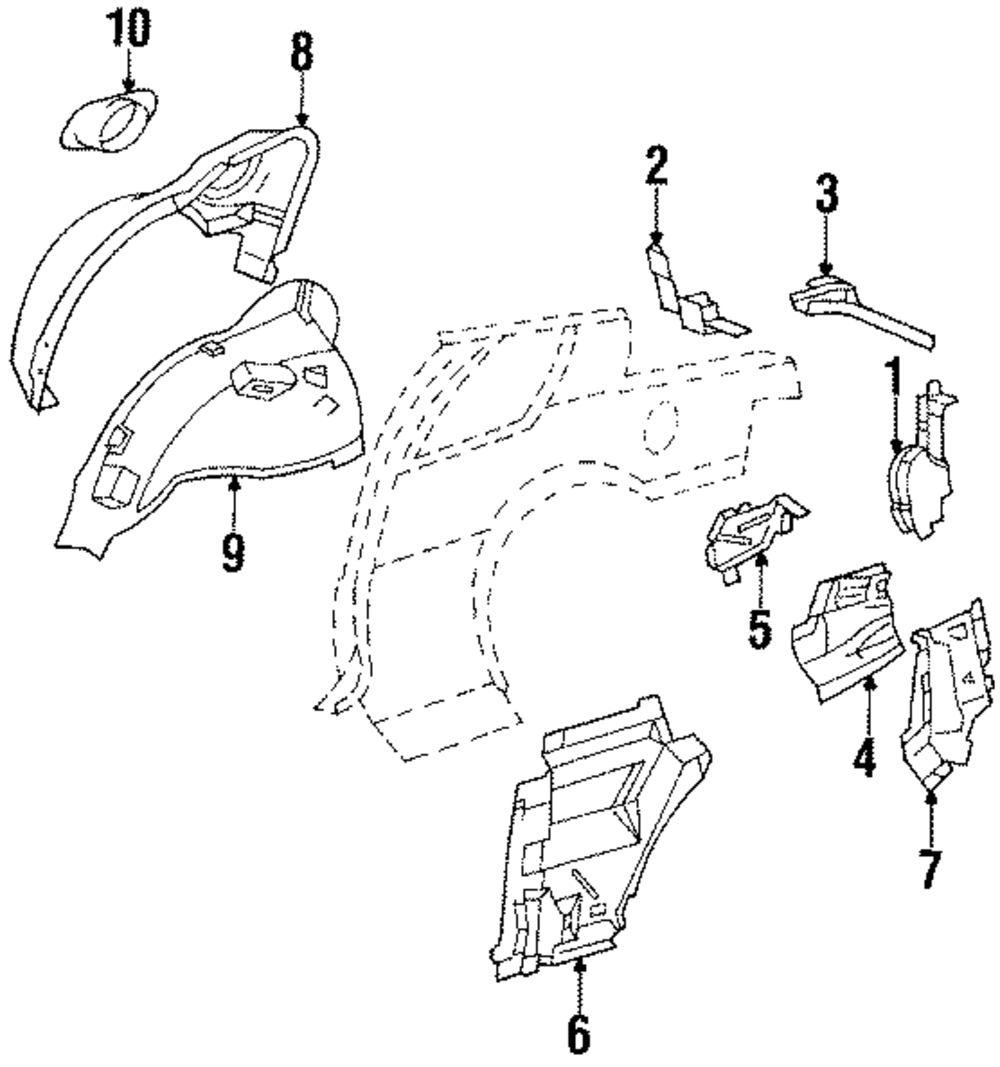 10
8
2
3
1
9
5
4
7
6