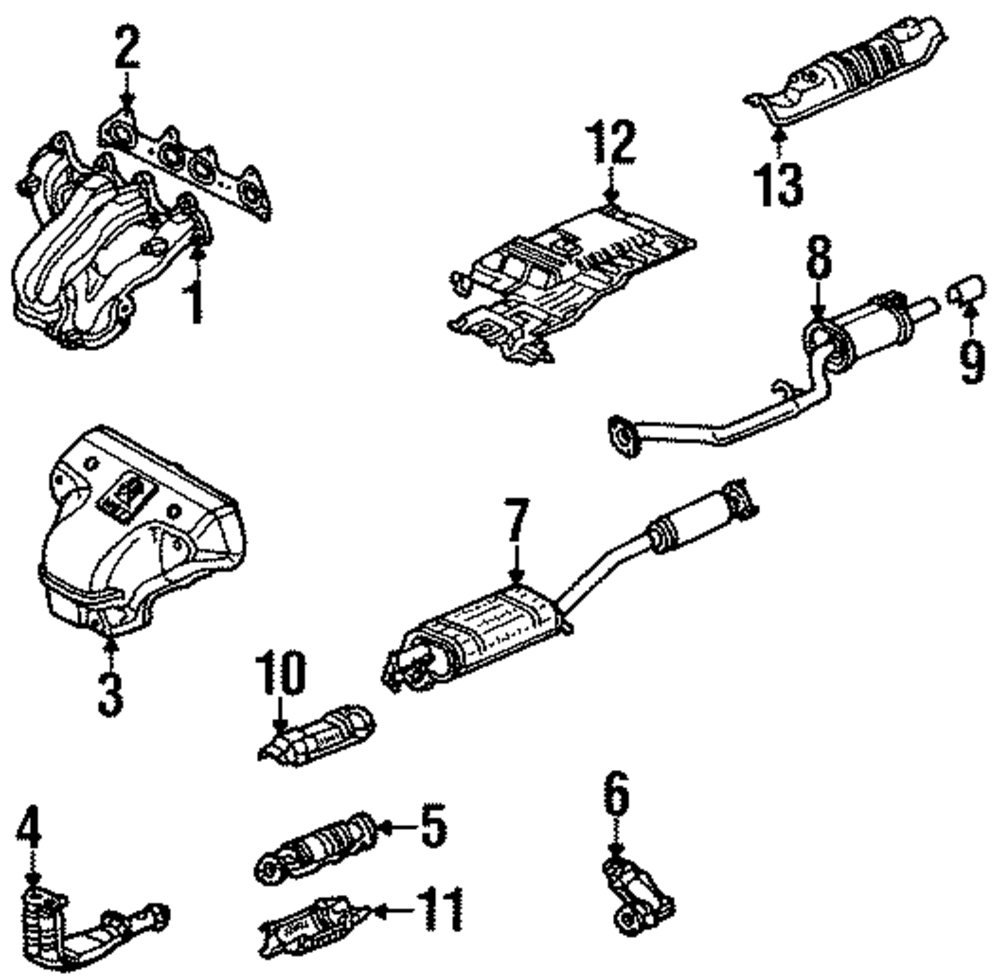 2
1
12
13
8
9
3
7
10
4
5
11
6