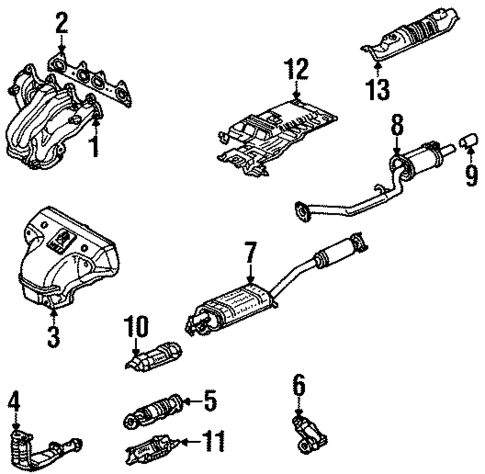 2
1
12
13
8
9
3
7
10
4
5
11
6