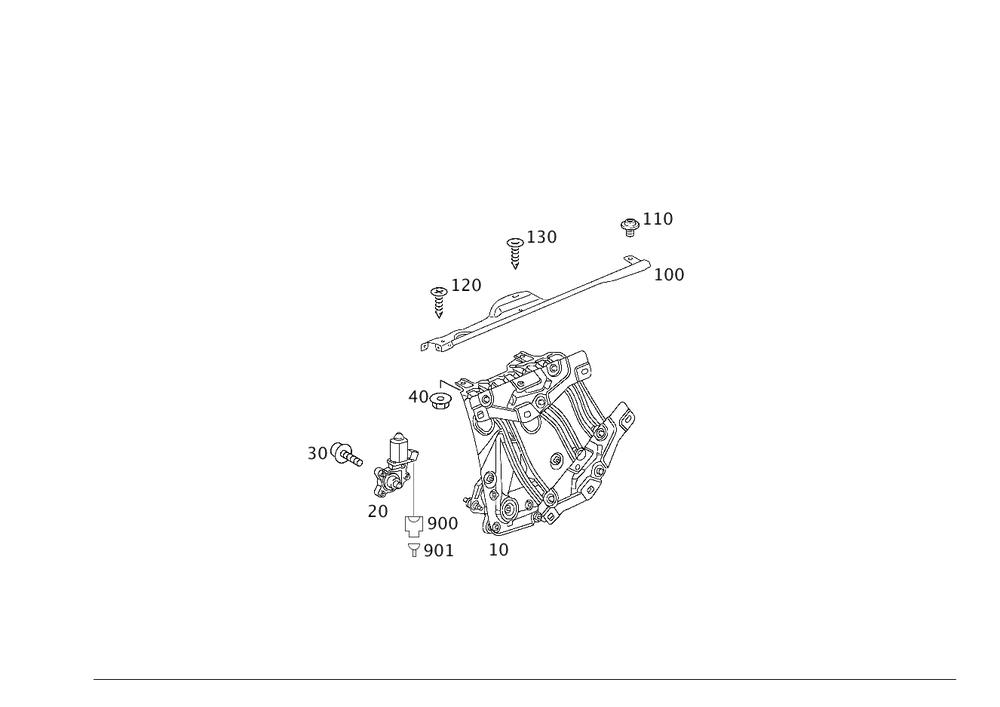 110
130
100
120
40
30
20
900
901
10