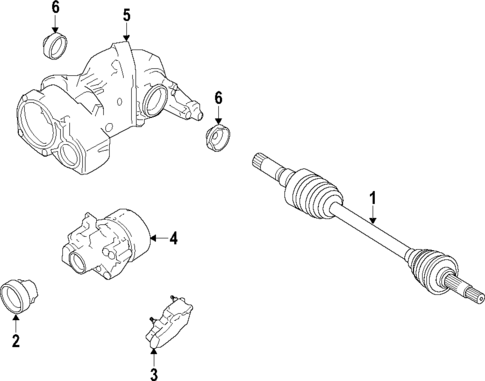 6
5
6
1
4
2
3