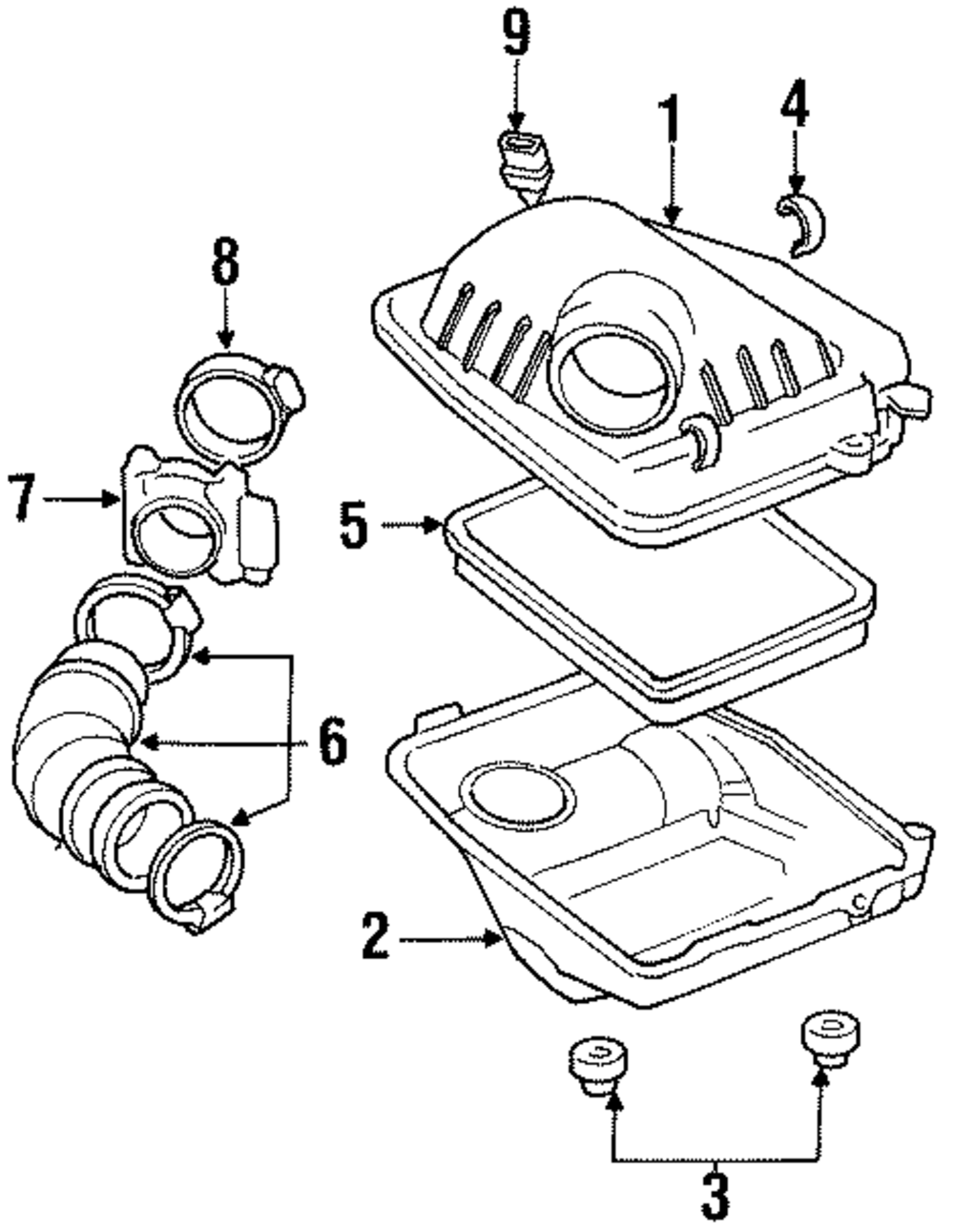 9
1
4
8
7
5
6
2
3