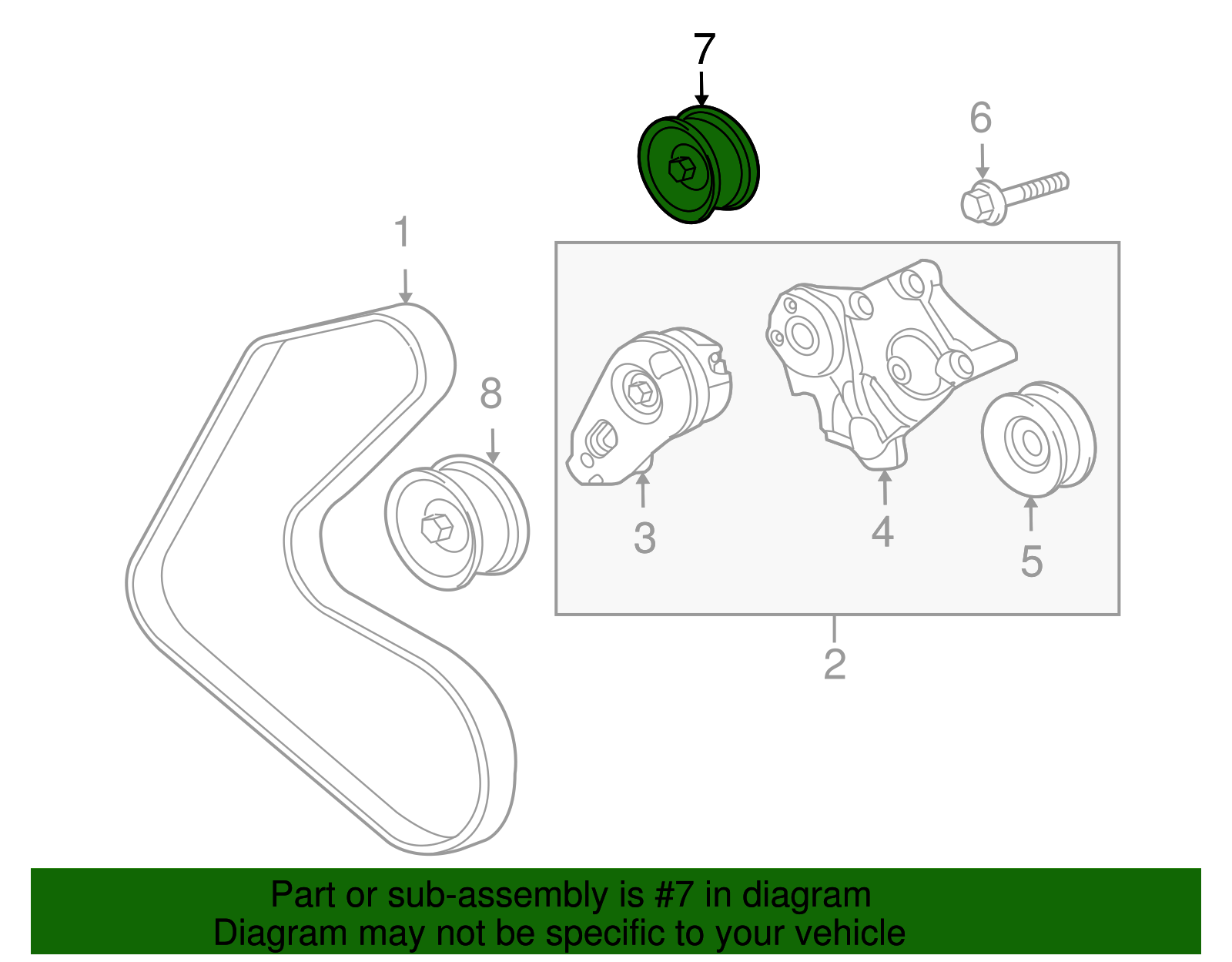 7

6

1

8

3

4

5

2

Part or sub-assembly is #7 in diagram
Diagram may not be specific to your vehicle