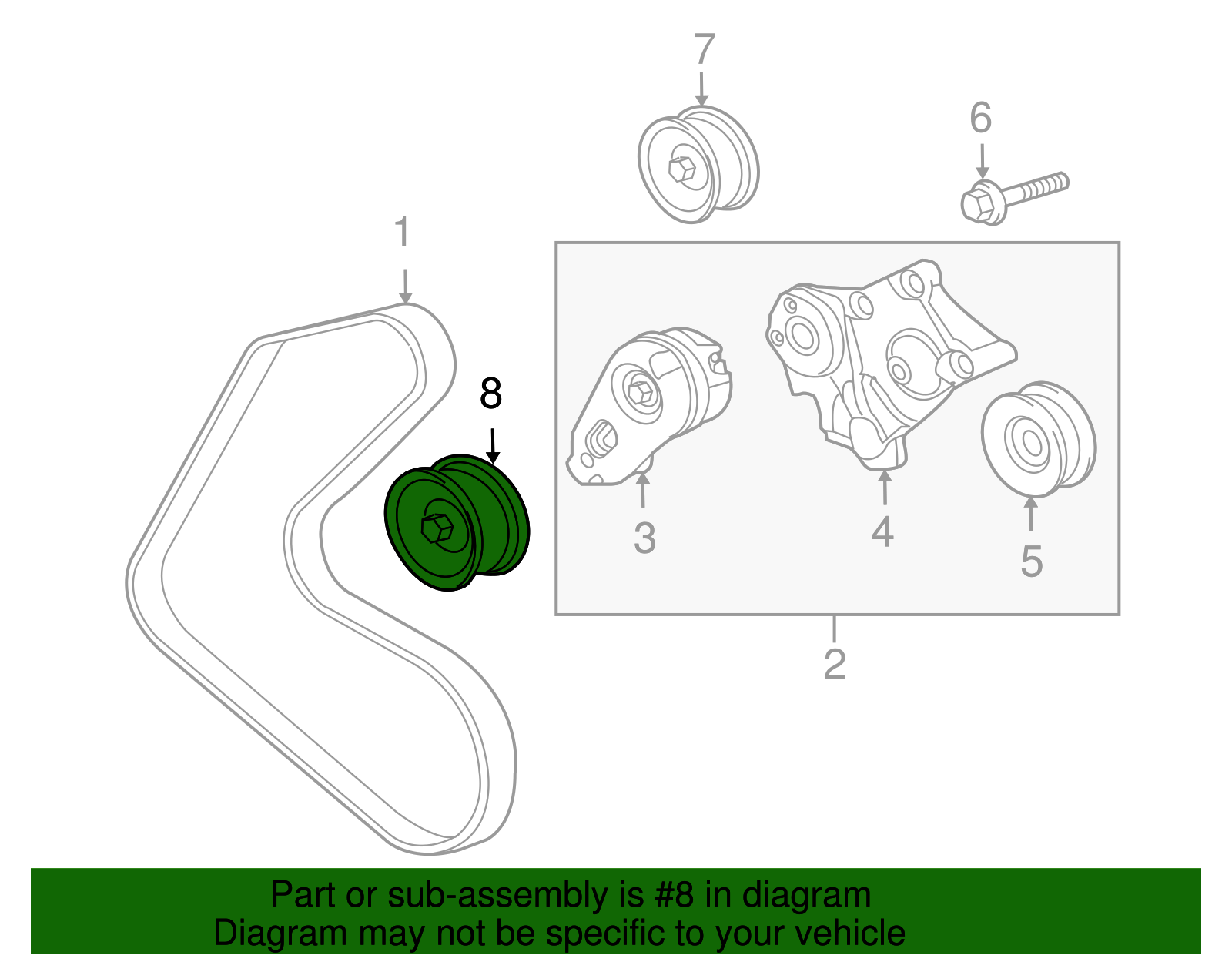 7

6

1

8

3

4

5

2

Part or sub-assembly is #8 in diagram
Diagram may not be specific to your vehicle