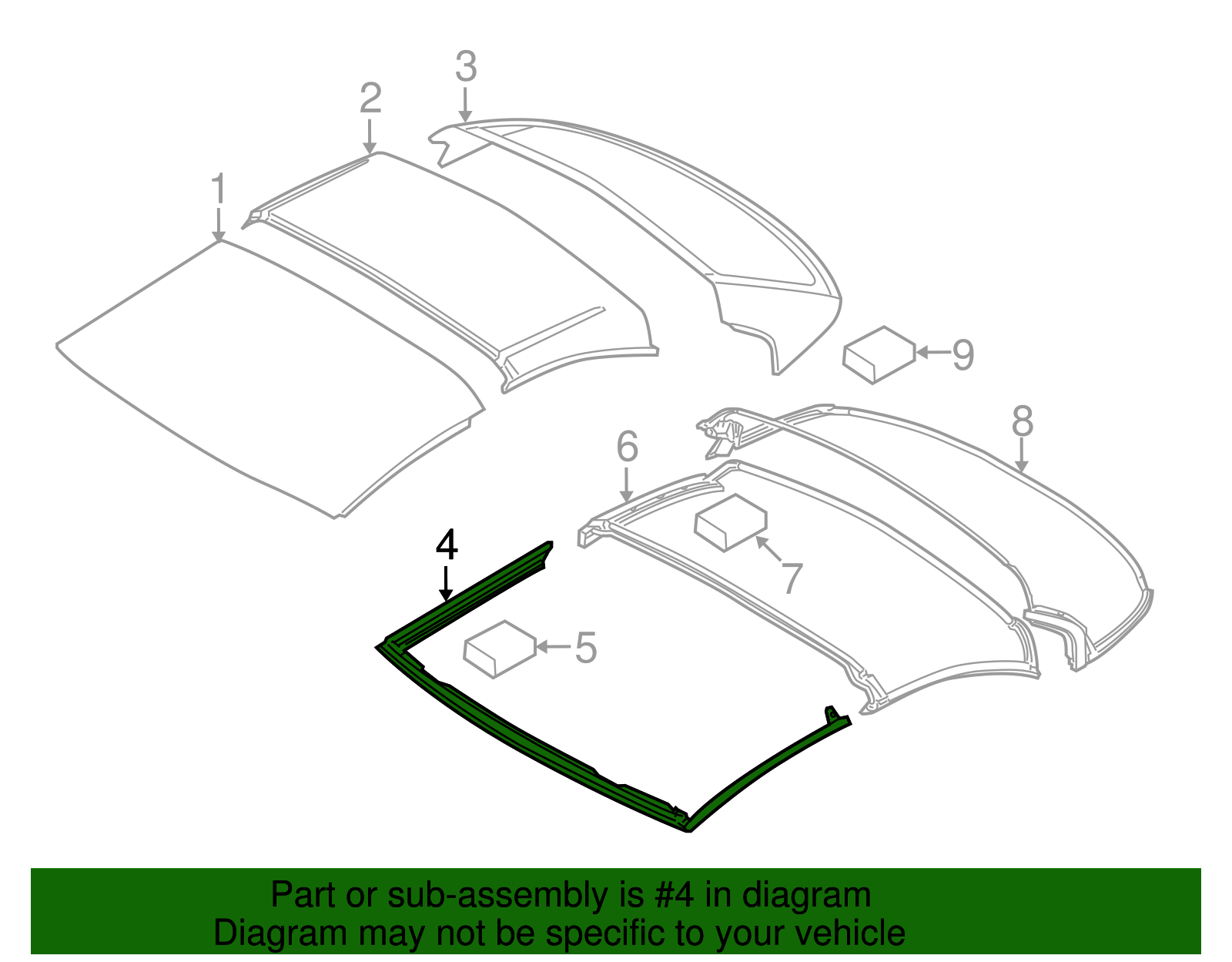 3
2
1
9
8
6
7
4
5

Part or sub-assembly is #4 in diagram
Diagram may not be specific to your vehicle