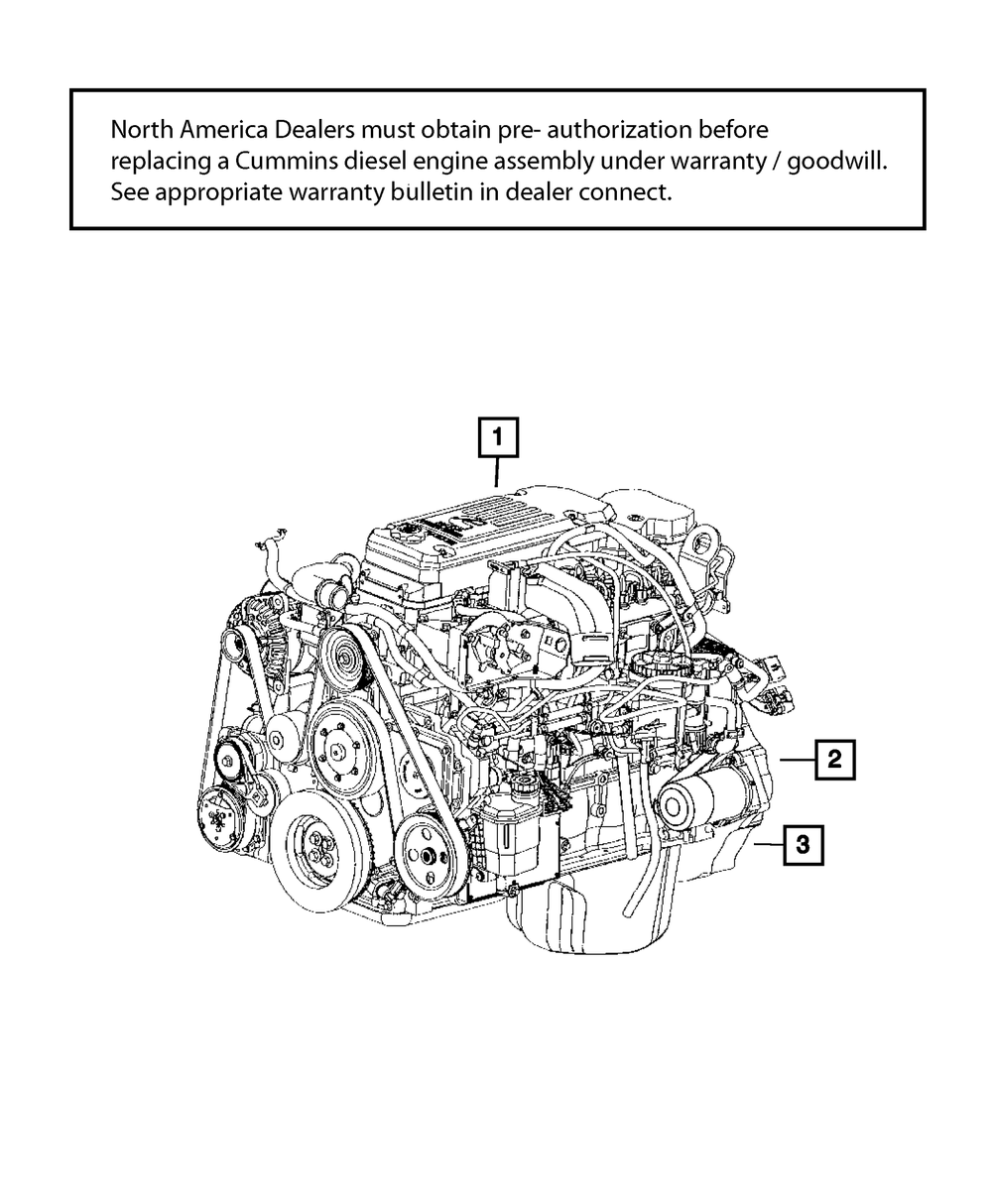 North America Dealers must obtain pre- authorization before replacing a Cummins diesel engine assembly under warranty / goodwill. See appropriate warranty bulletin in dealer connect.

1

2

3