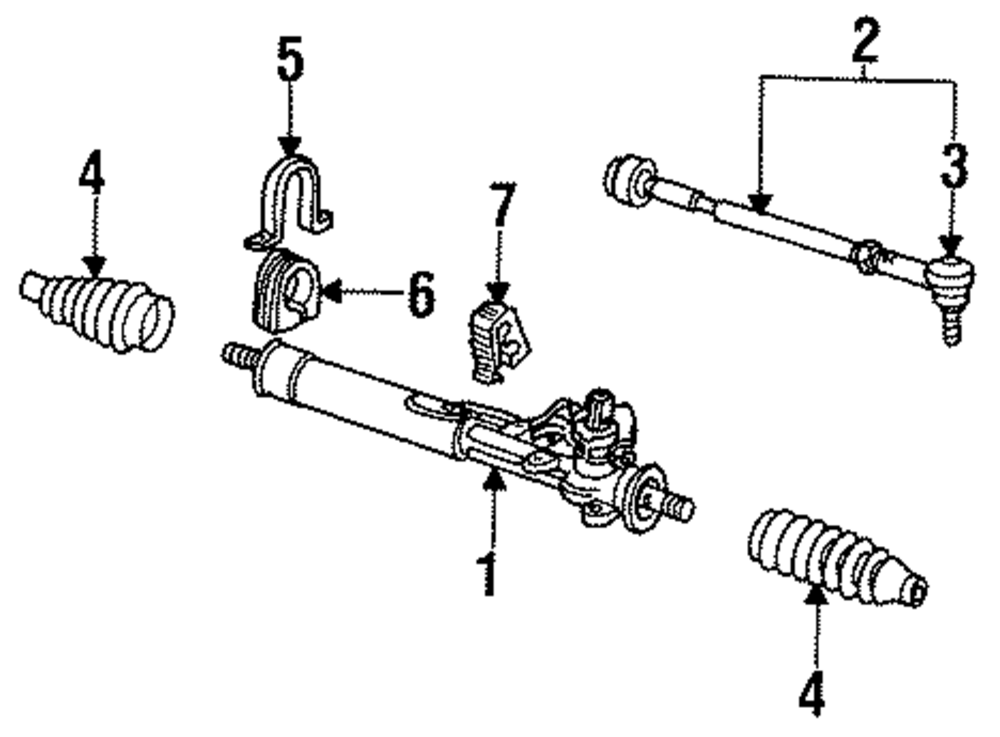 5
2
4
3
7
6
1
4