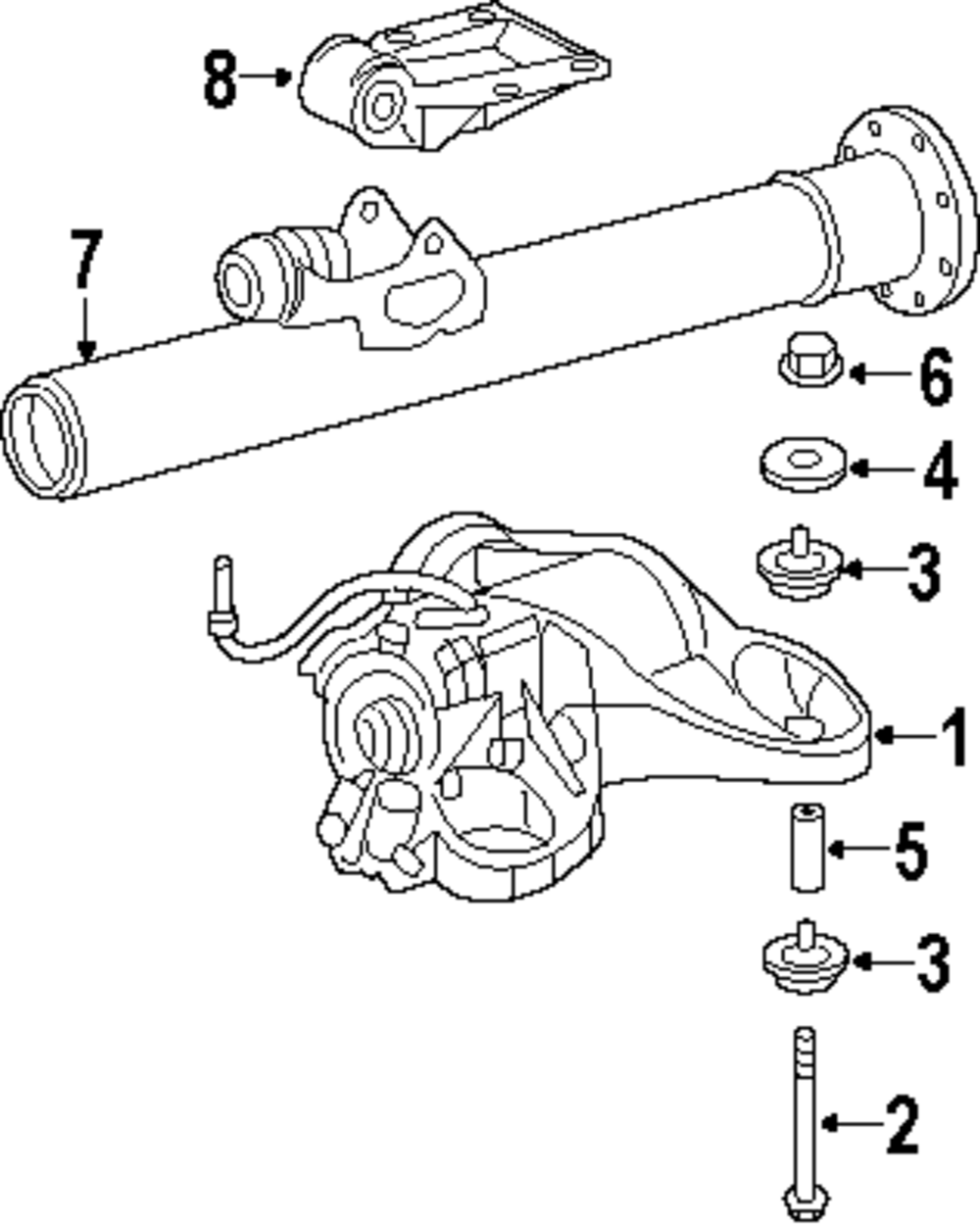 8
7
6
4
3
1
5
3
2