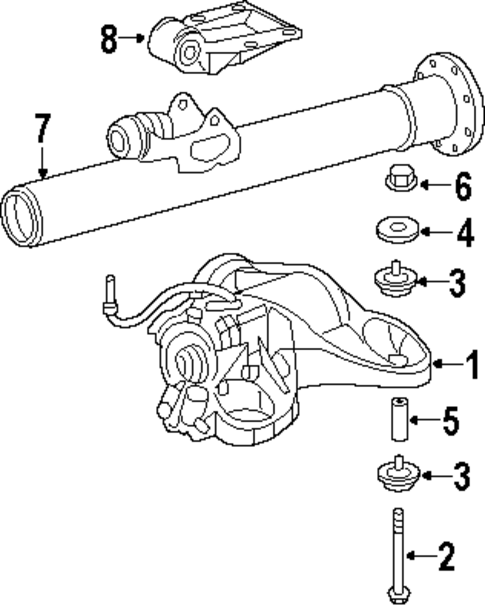 8
7
6
4
3
1
5
3
2