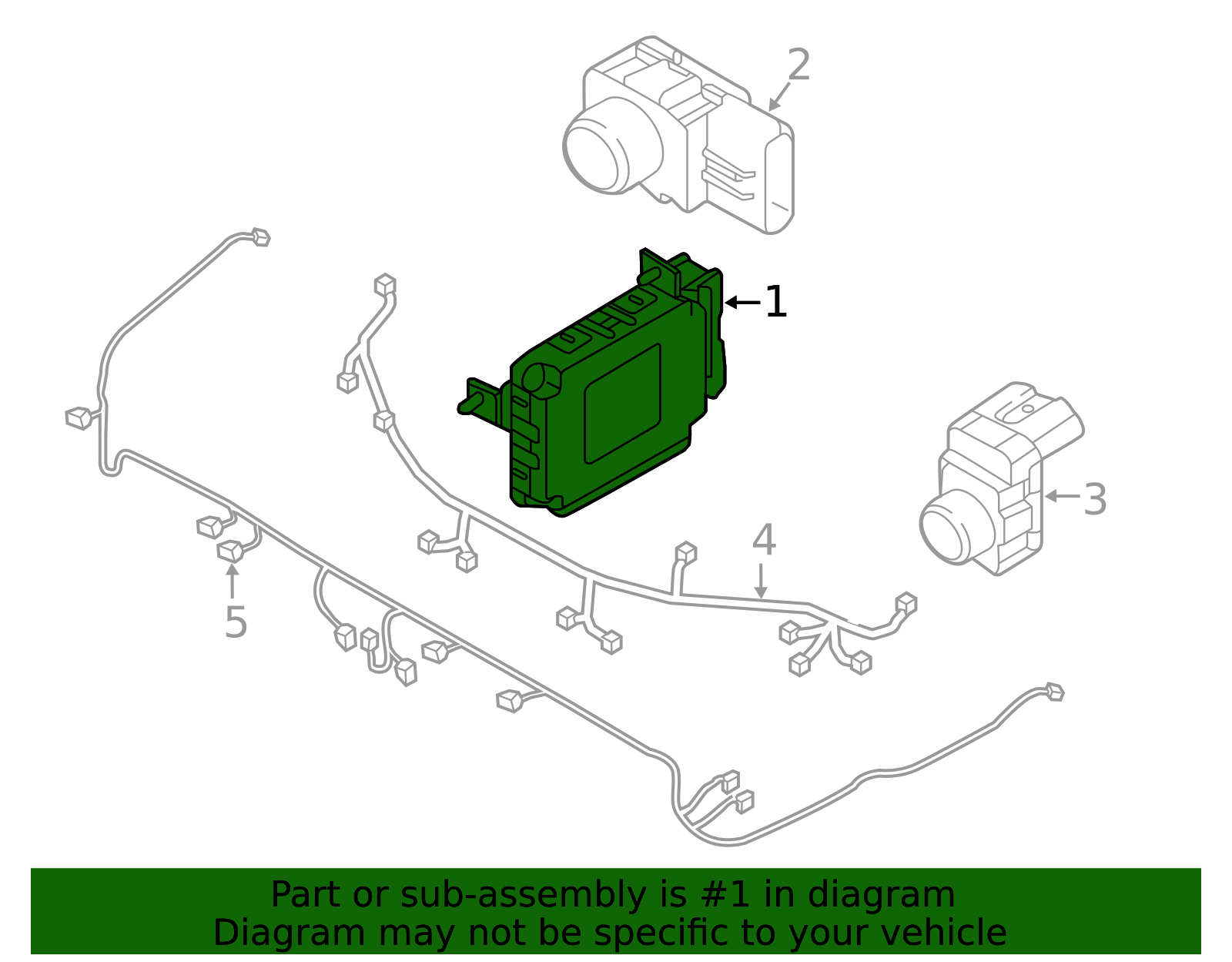 2

1

3

4

5

Part or sub-assembly is #1 in diagram
Diagram may not be specific to your vehicle