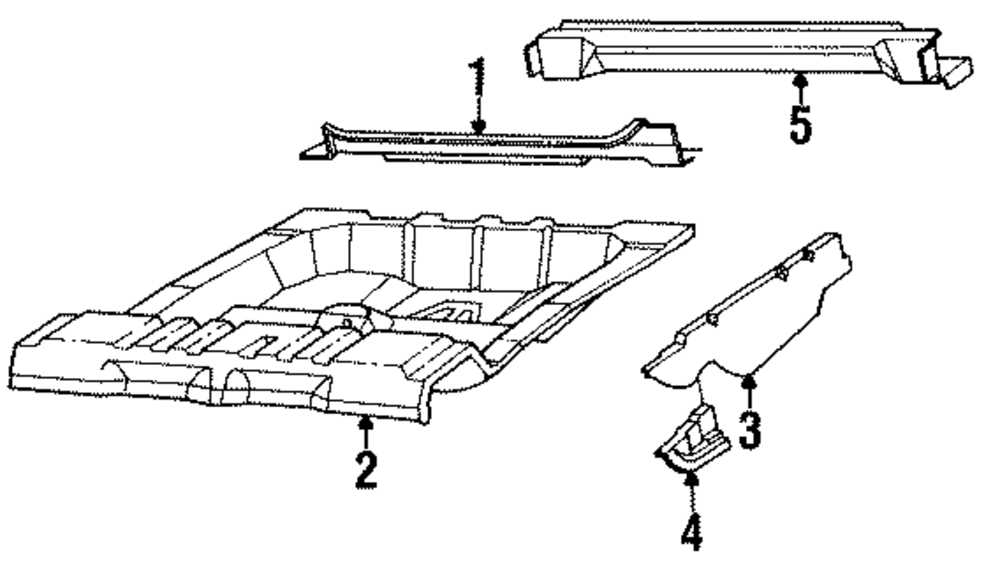 1
5
2
3
4