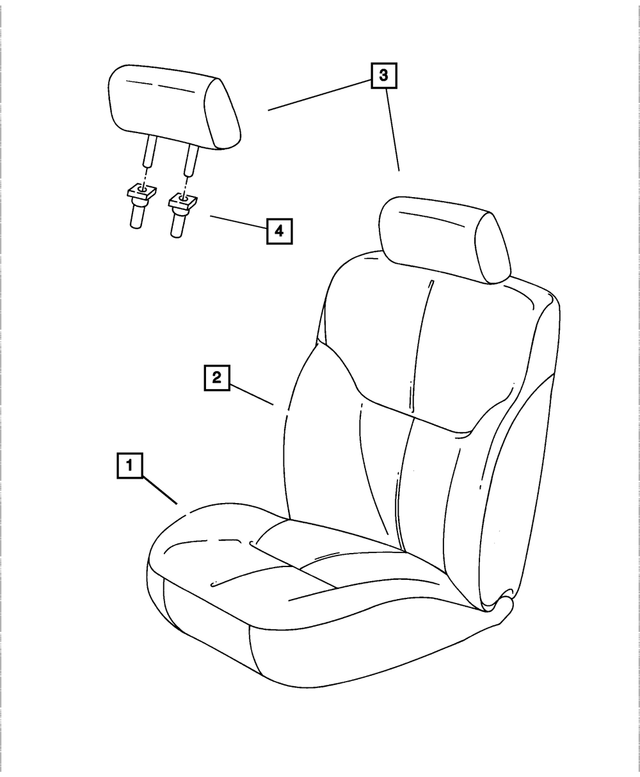 3
4
2
1