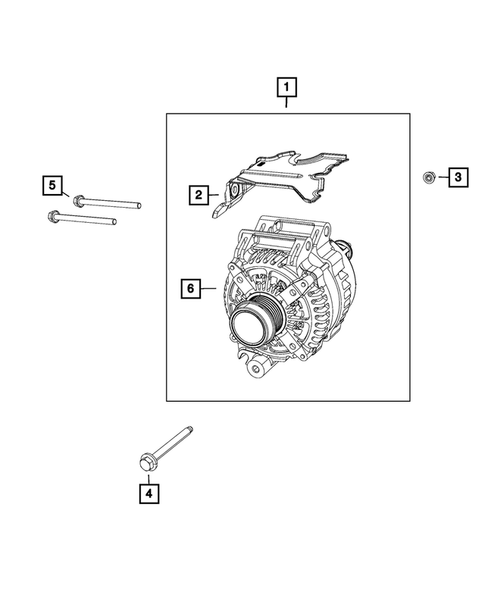 1
5
2
3
6
4