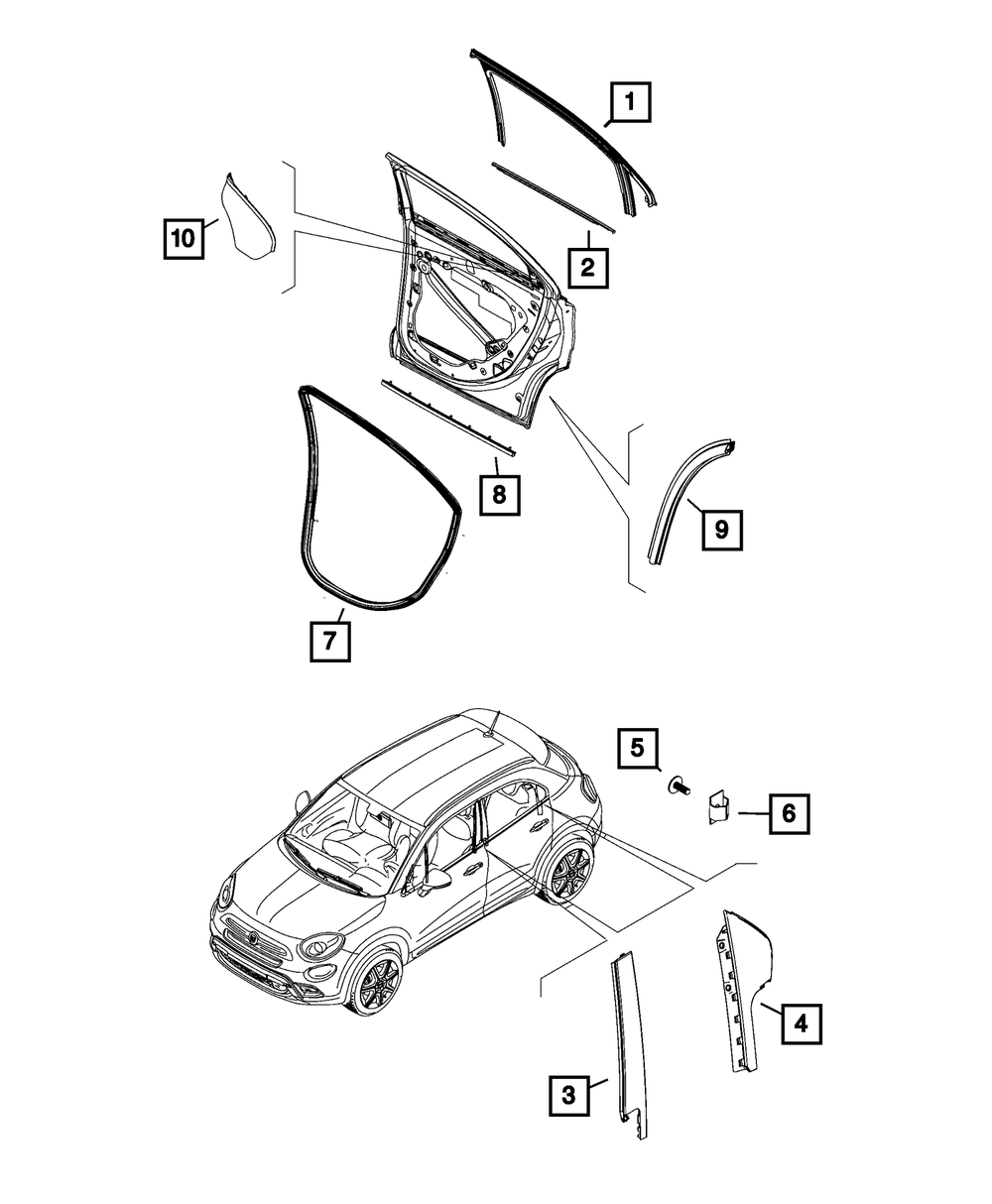 1
10
2
8
9
7
5
6
4
3