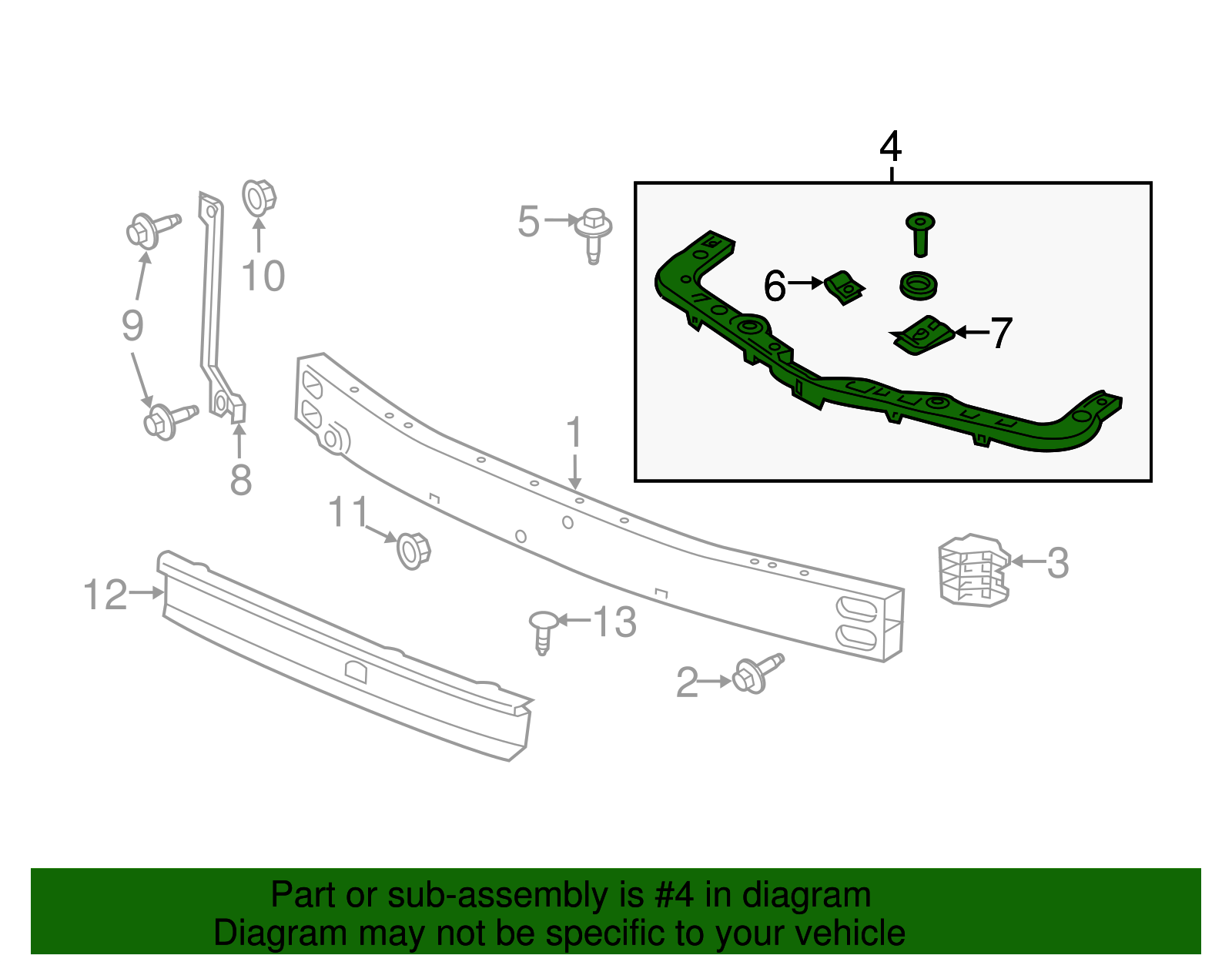 4
5
10
9
6
7
8
1
11
3
12
13
2

Part or sub-assembly is #4 in diagram
Diagram may not be specific to your vehicle