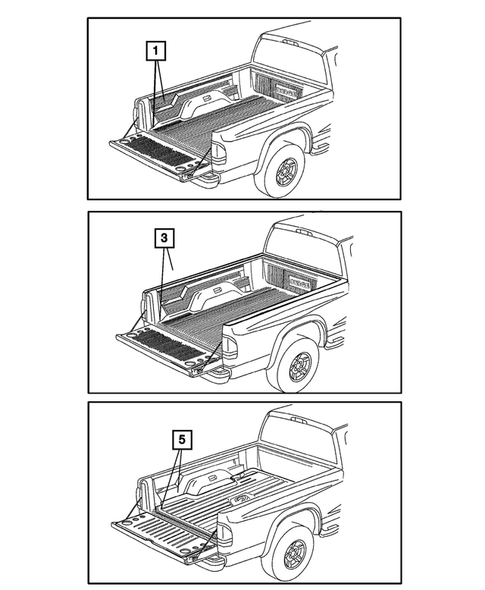 1

3

5