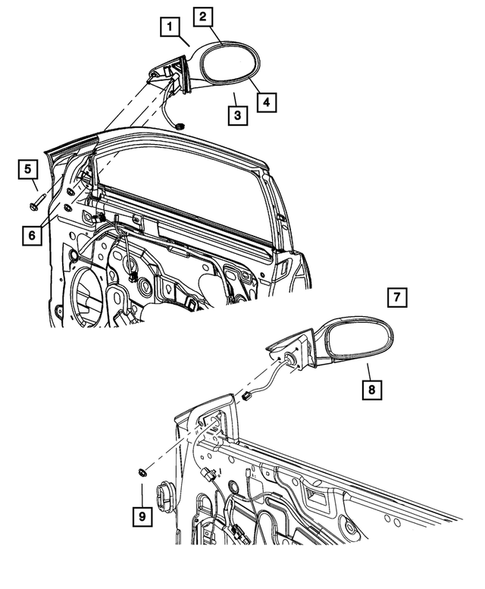 1
2
3
4
5
6
7
8
9