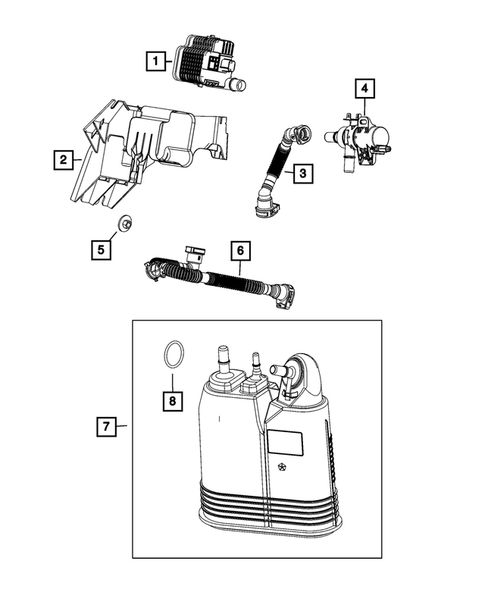 1
4
2
3
5
6
8
7