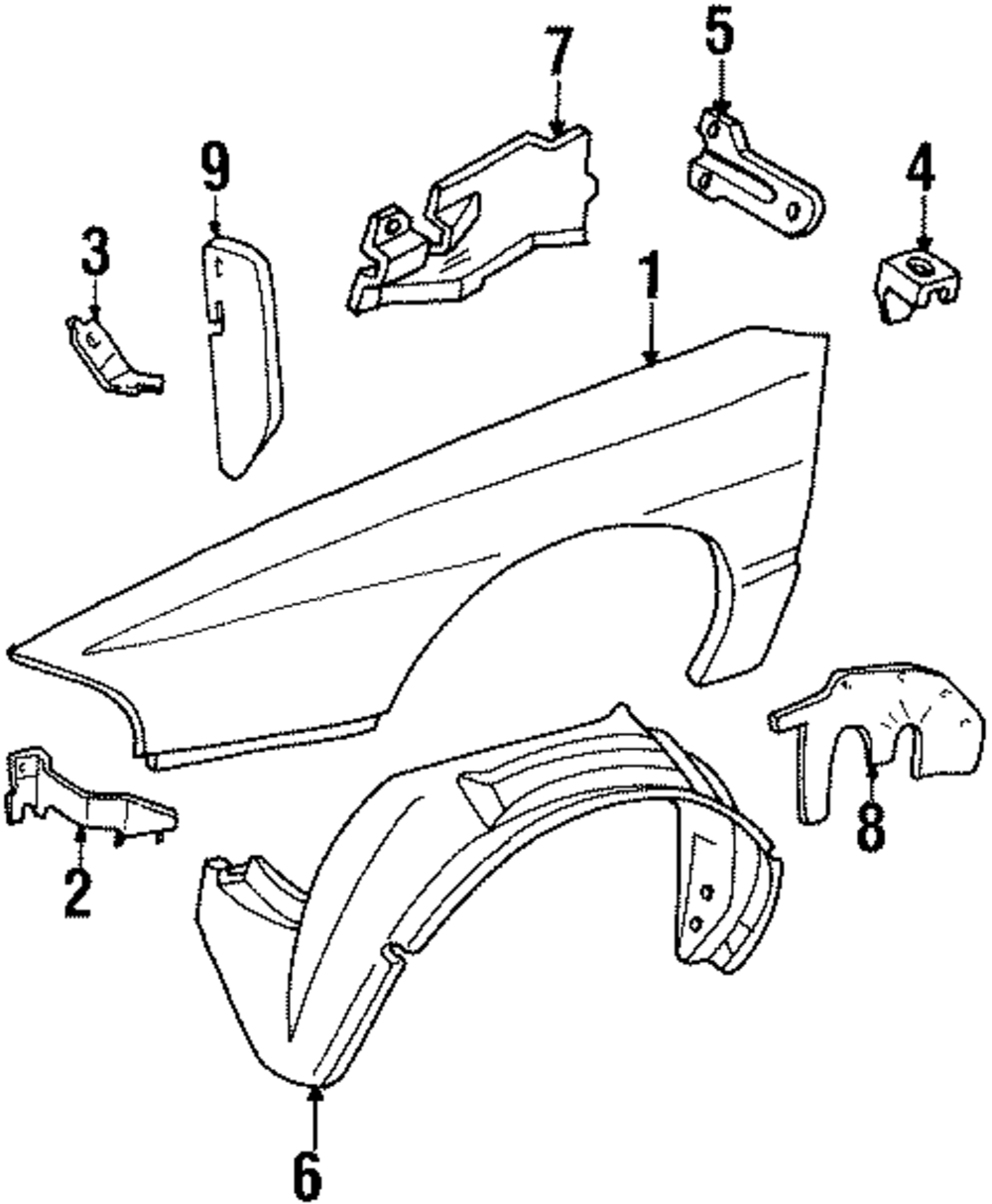 7
5
9
4
3
1
8
2
6