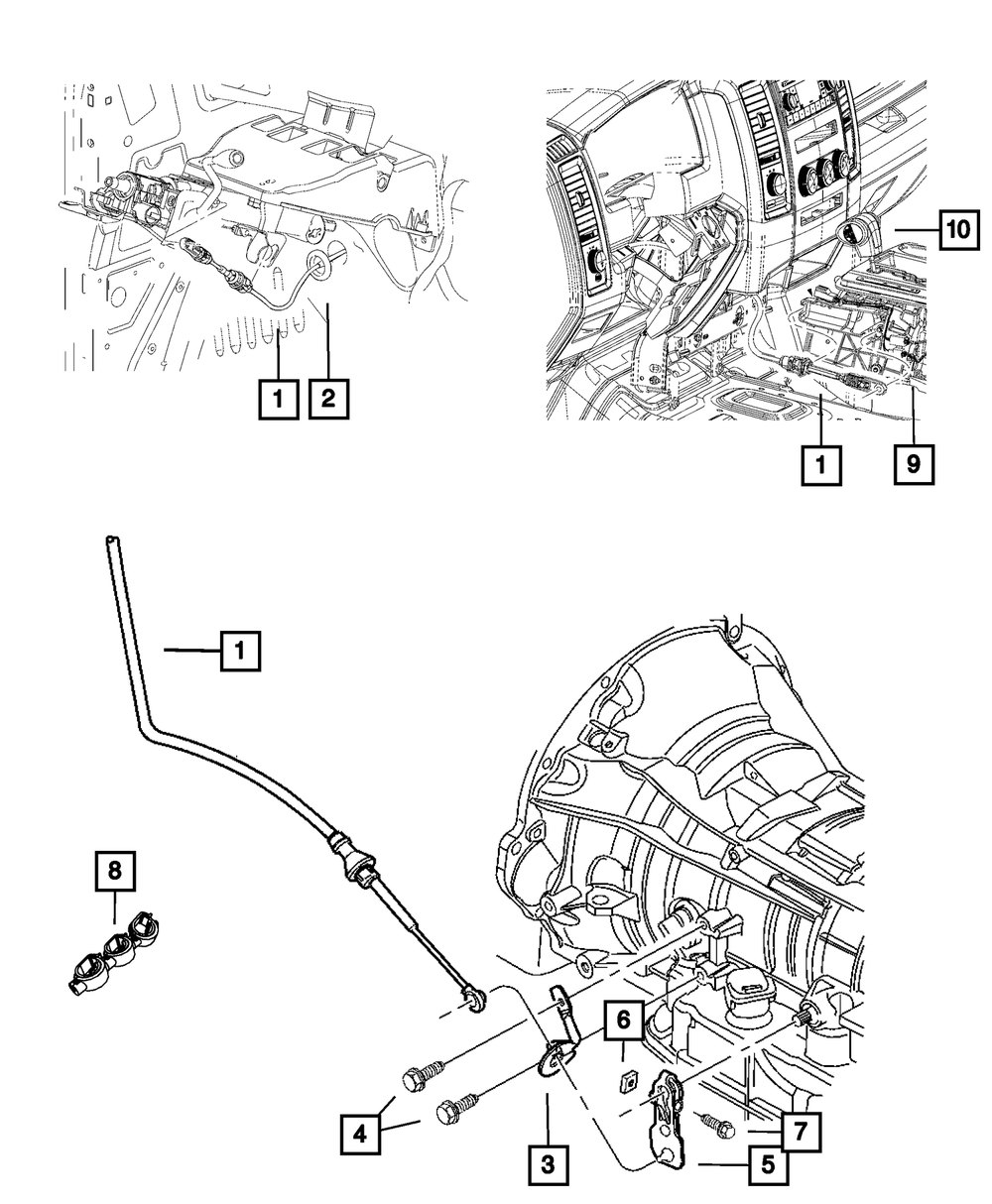 1
2
10
1
9
1
8
6
4
3
7
5