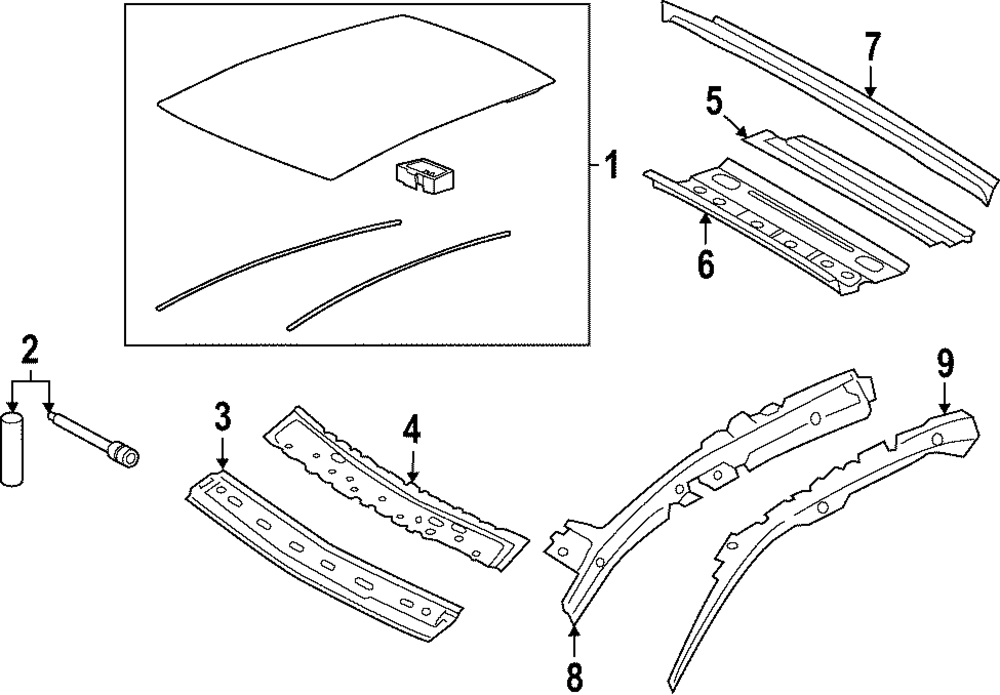 7
5
1
6
2
3
4
9
8