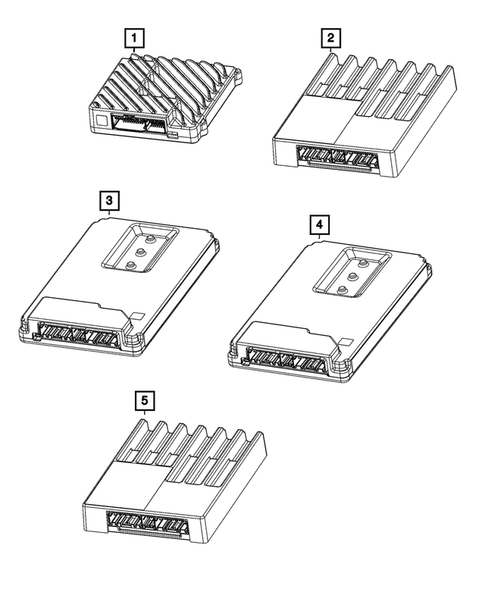 1
2
3
4
5