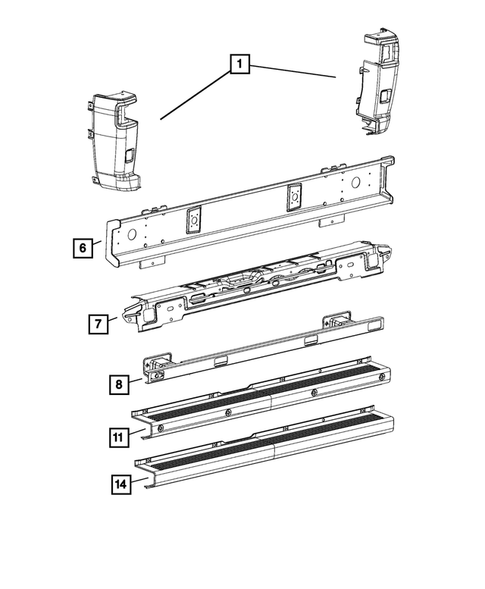 1
6
7
8
11
14