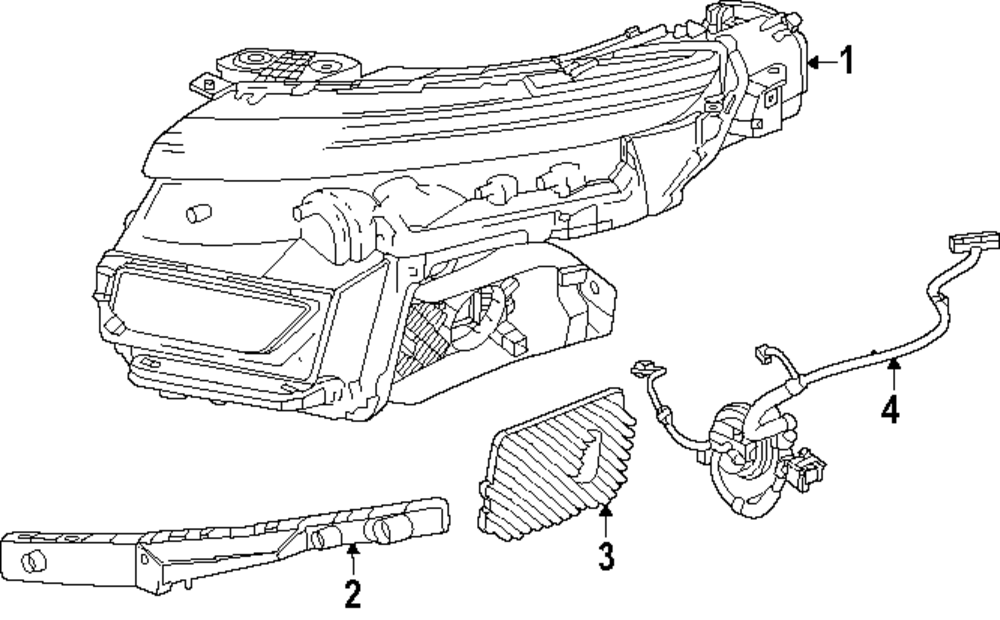 1
4
3
2