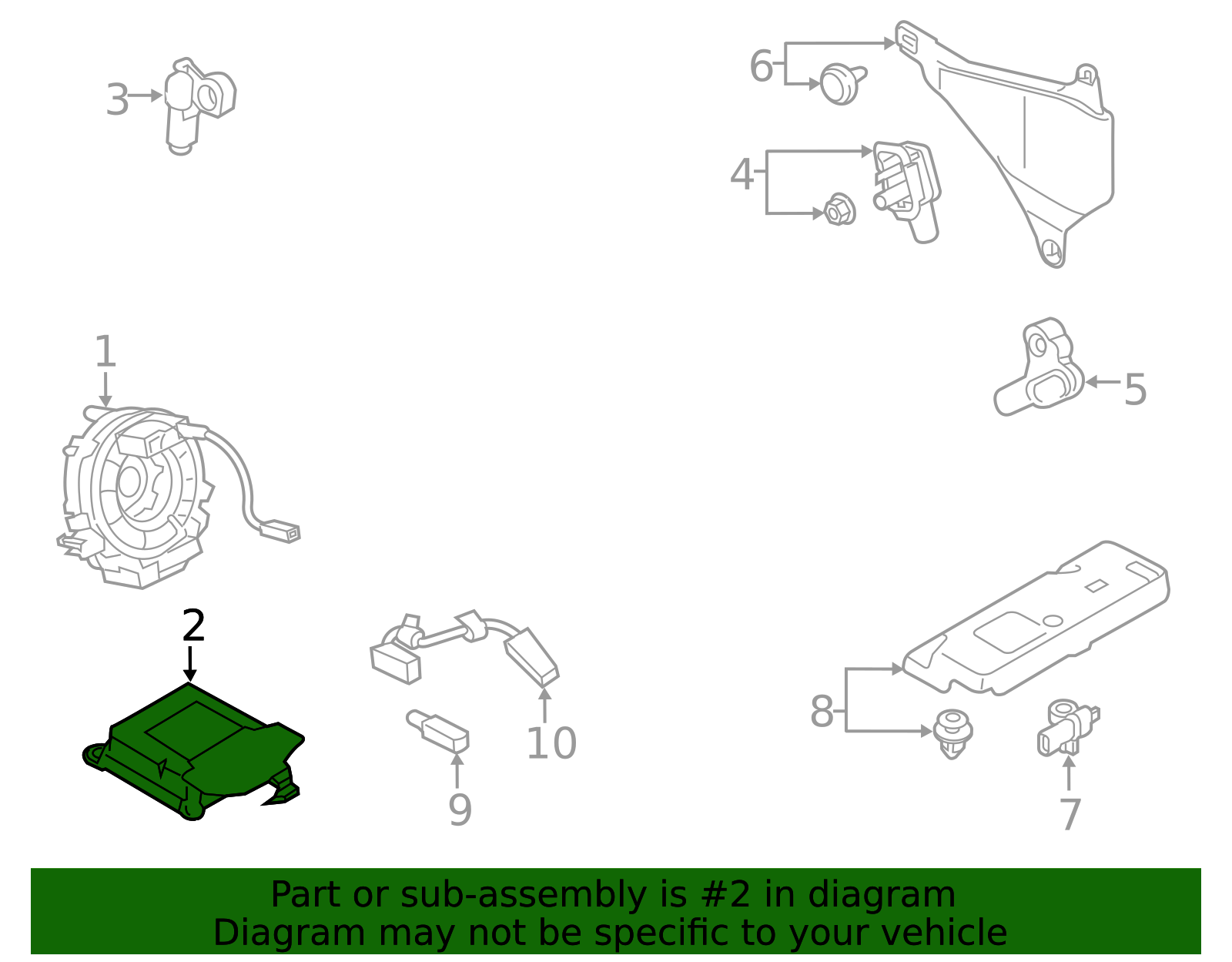 3

6

4

1

5

2

10

9

8

7

Part or sub-assembly is #2 in diagram
Diagram may not be specific to your vehicle