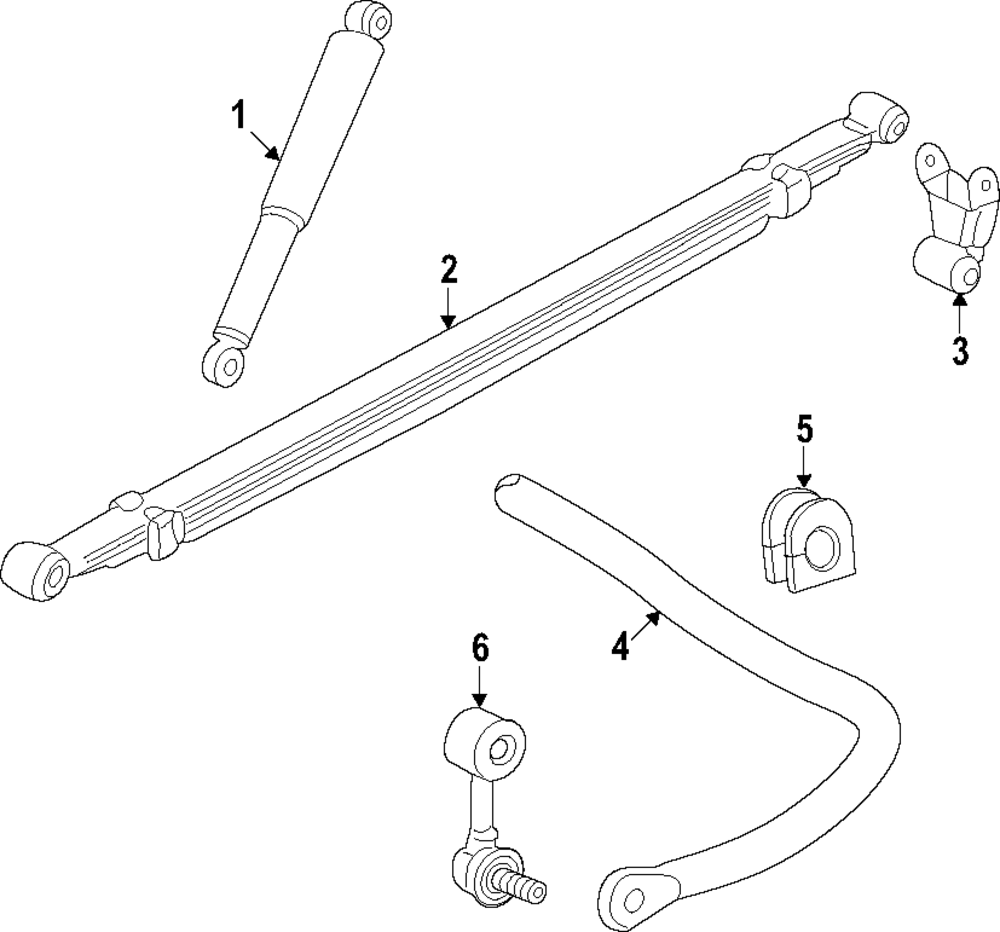 1
2
3
5
4
6