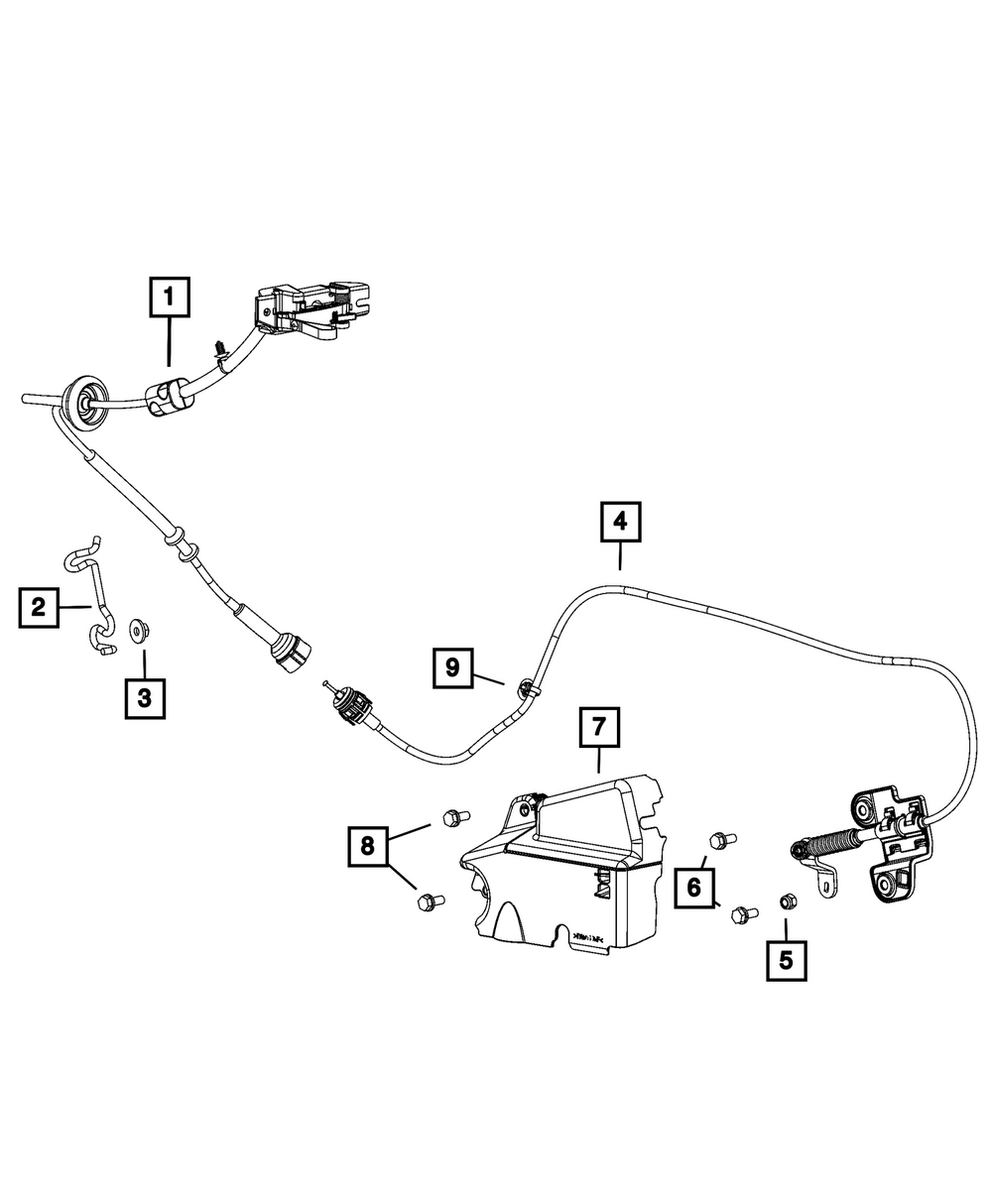 1
2
3
4
9
7
8
6
5