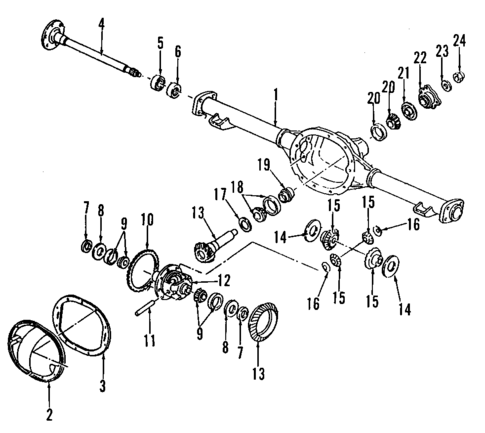 4
5
6
1
24
23
22
21
20
20
19
18
17
13
15
15
16
14
7
8
9
10
12
16
15
15
14
11
9
8
7
13
3
2