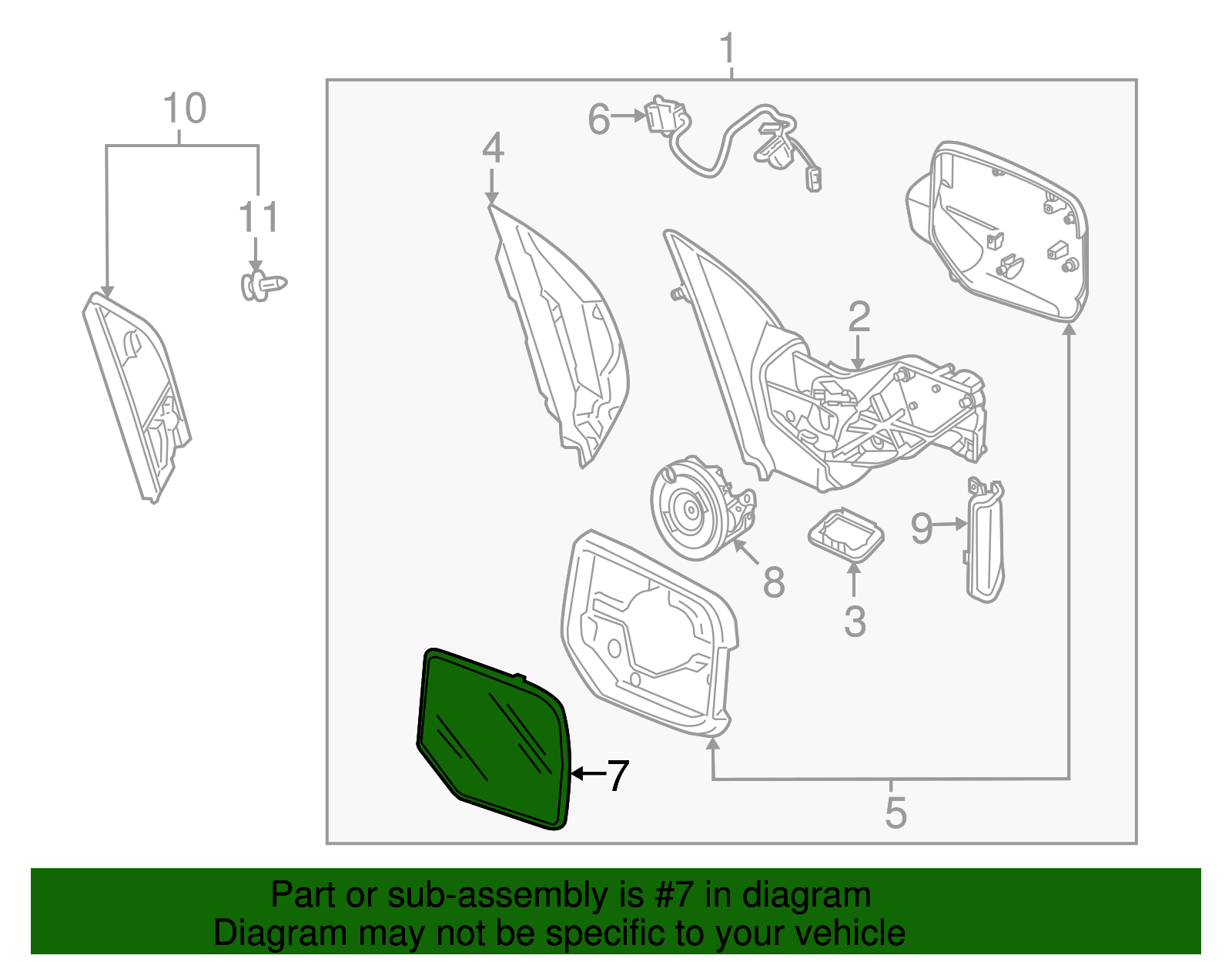 1
10
11
6
4
2
8
9
3
7
5

Part or sub-assembly is #7 in diagram
Diagram may not be specific to your vehicle