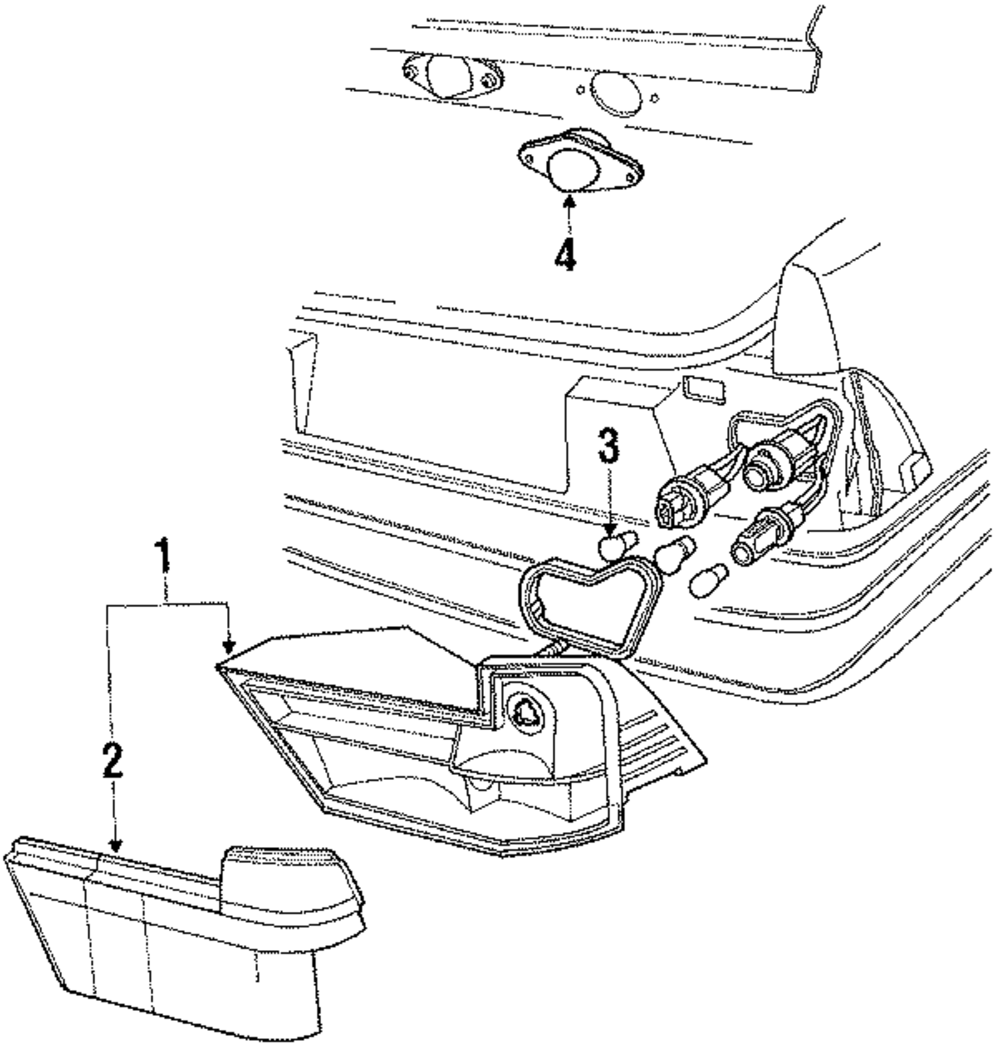 4
3
1
2