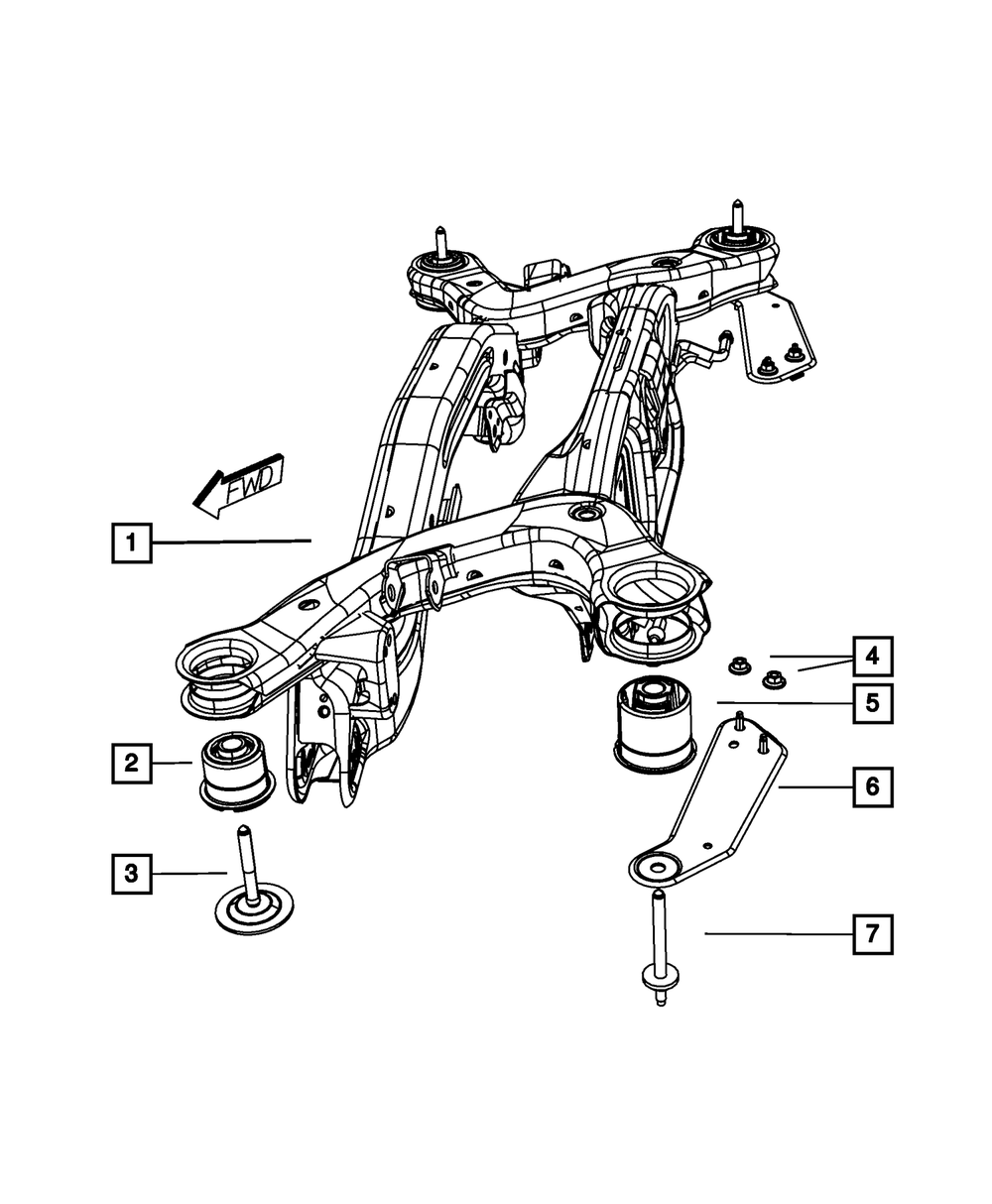 FWD
1
2
3
4
5
6
7