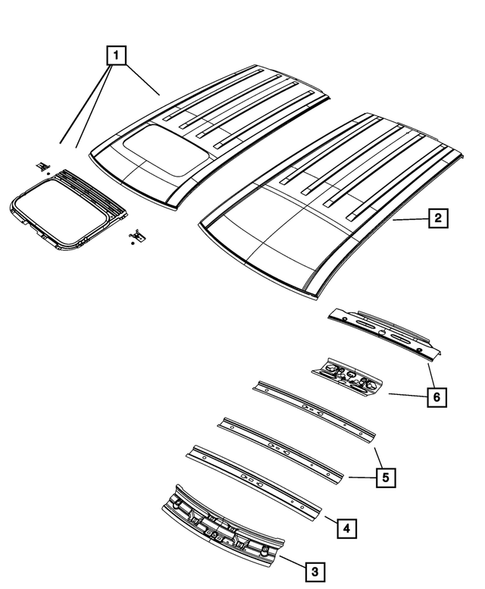 1
2
6
5
4
3