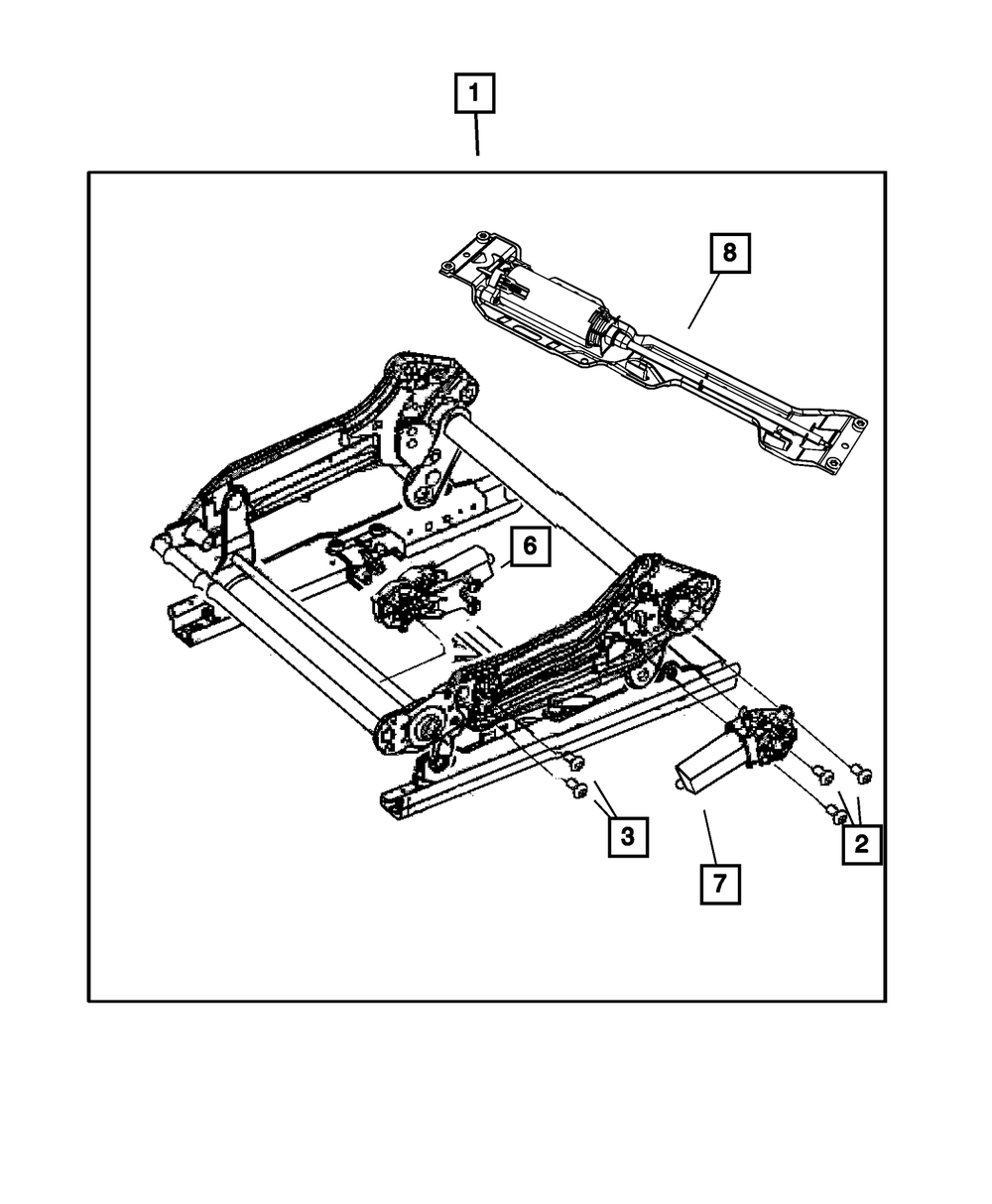 1
8
6
3
7
2