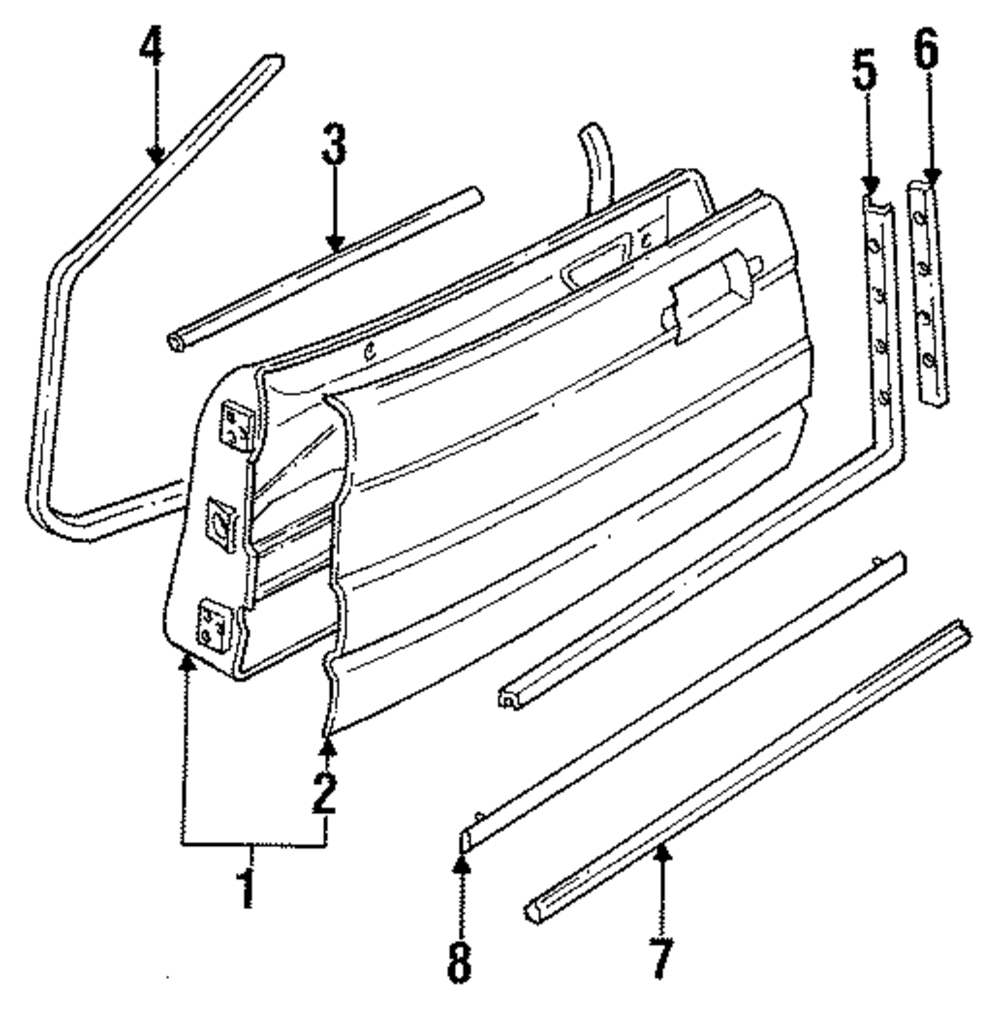 4
3
5
6
2
1
8
7