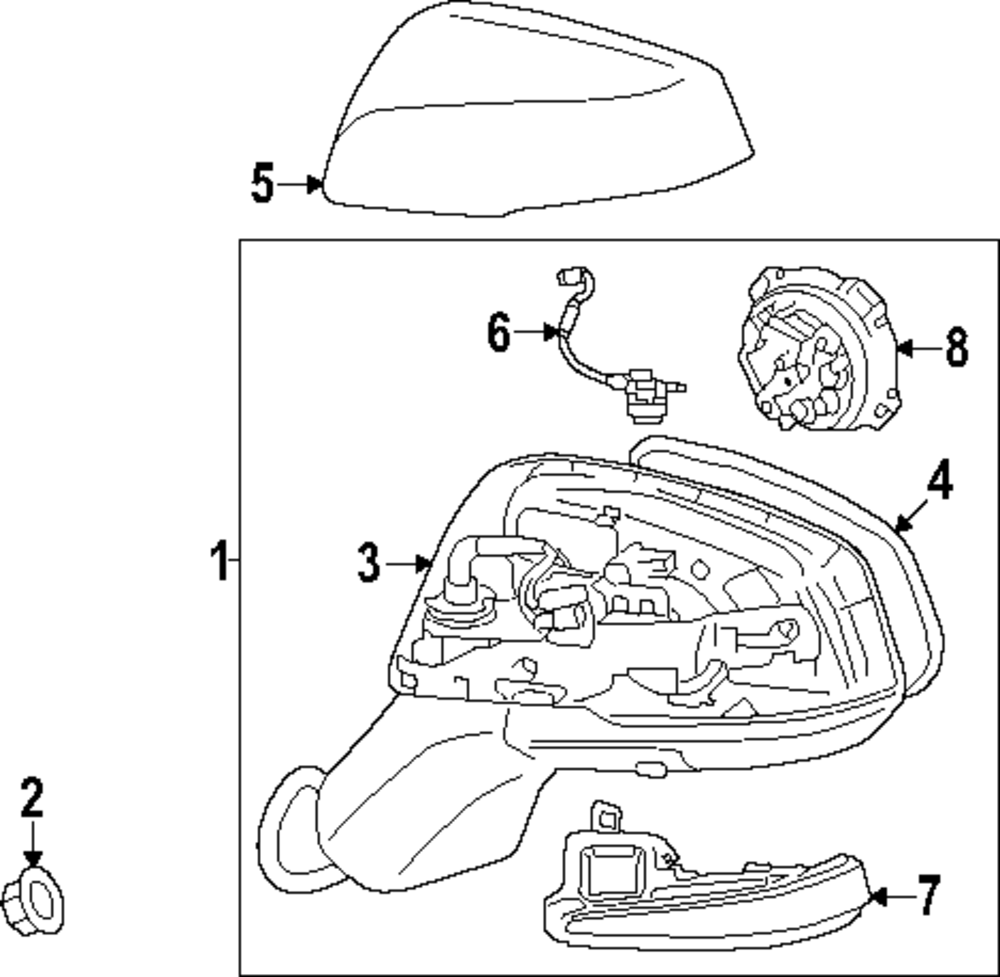 5
6
8
4
1
3
2
7