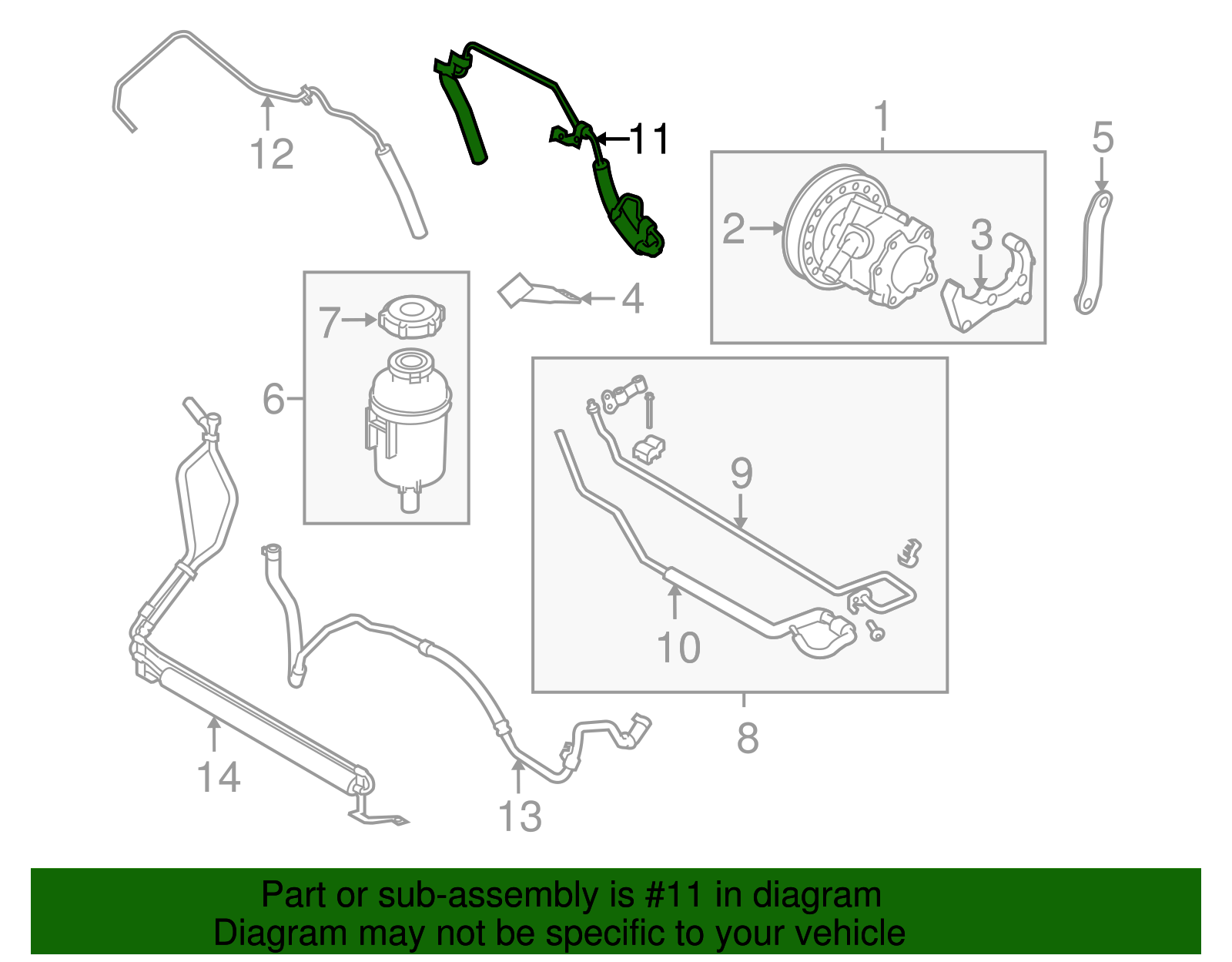 12
11
1
5
2
3
4
7
6
9
10
8
14
13

Part or sub-assembly is #11 in diagram
Diagram may not be specific to your vehicle