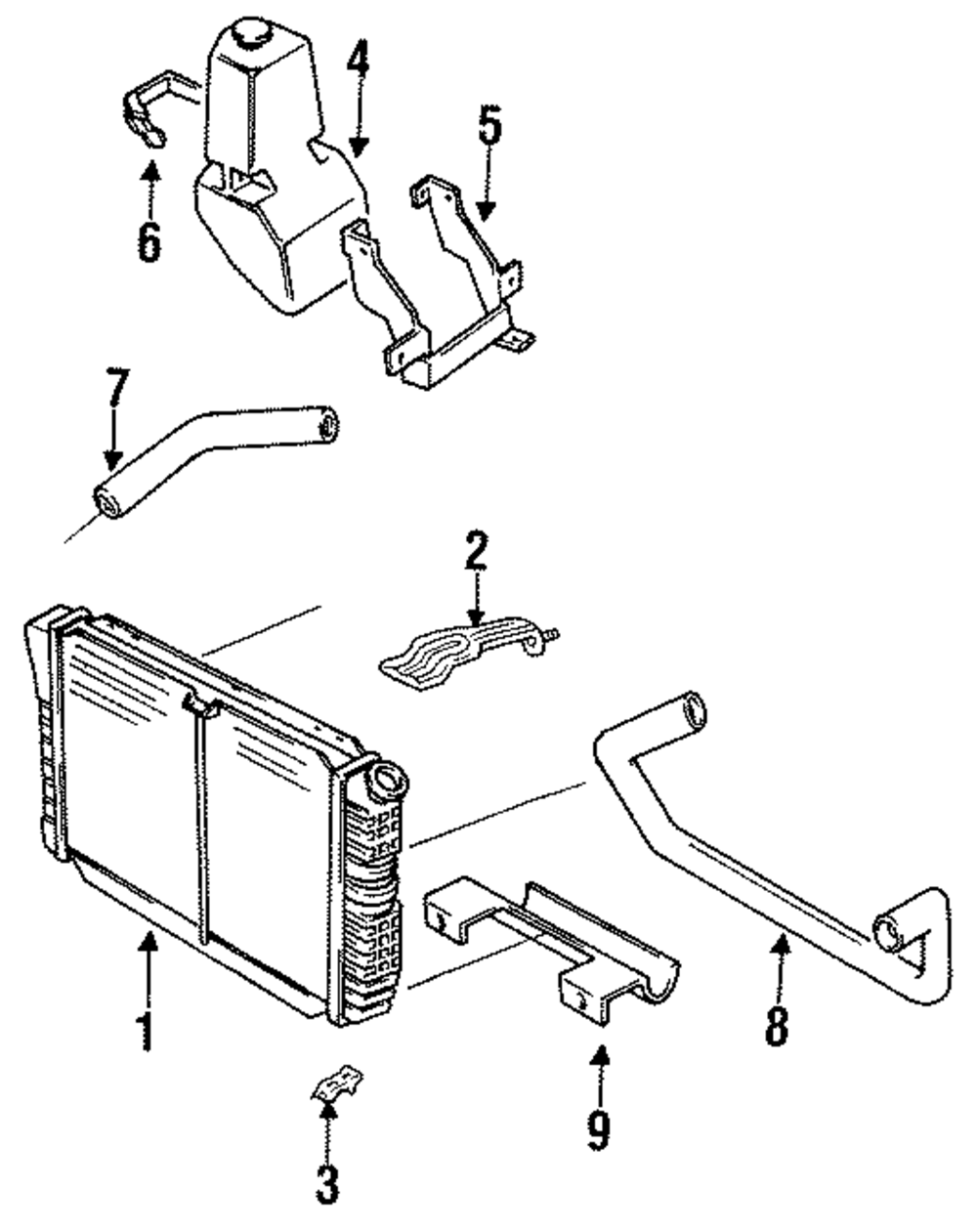 4
5
6
7
2
1
8
9
3