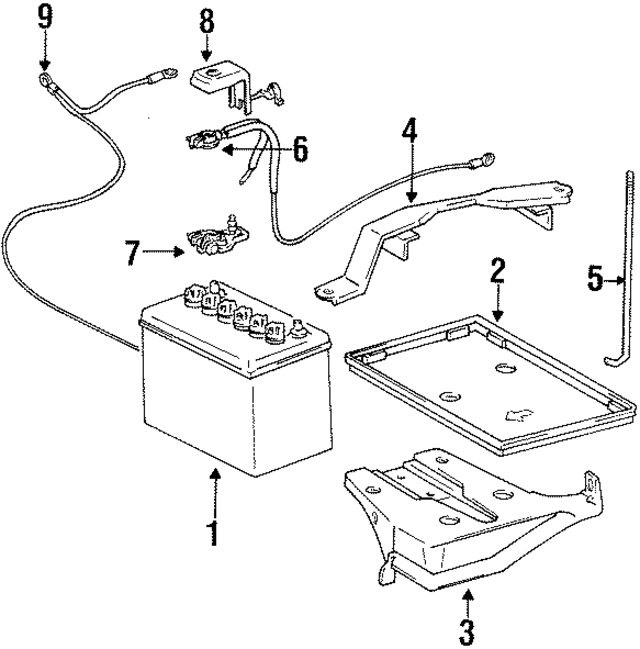 9
8
6
4
7
2
5
1
3