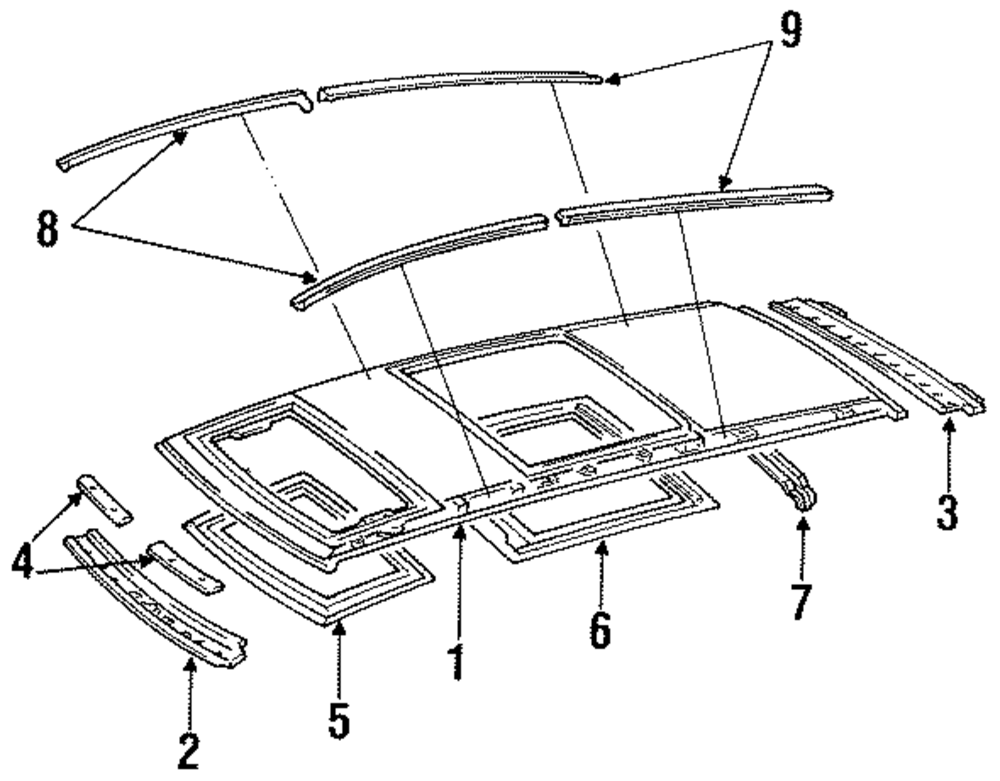 9
8
3
4
7
6
1
5
2