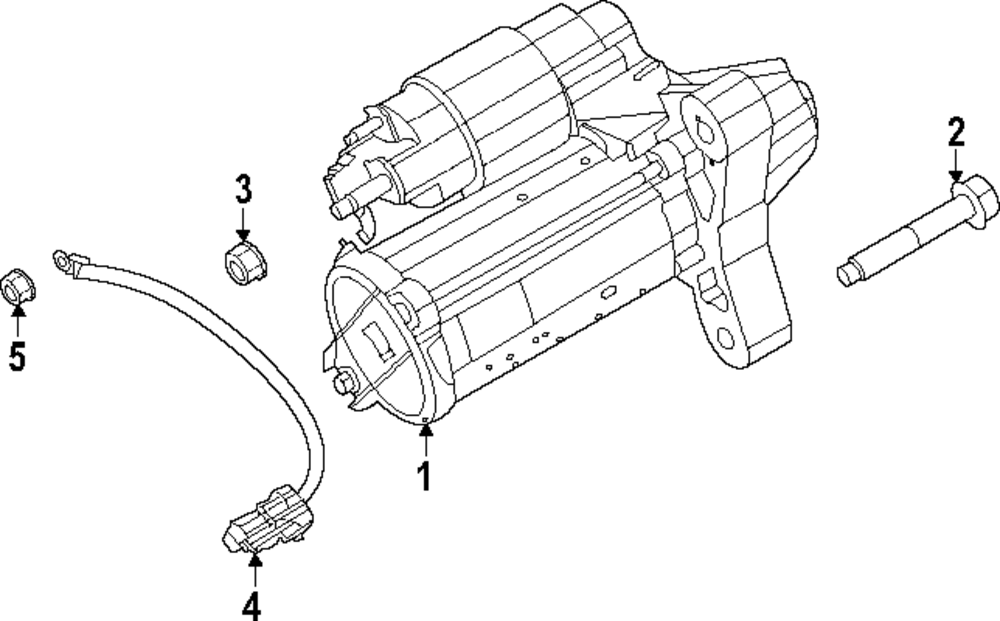 2
3
5
1
4