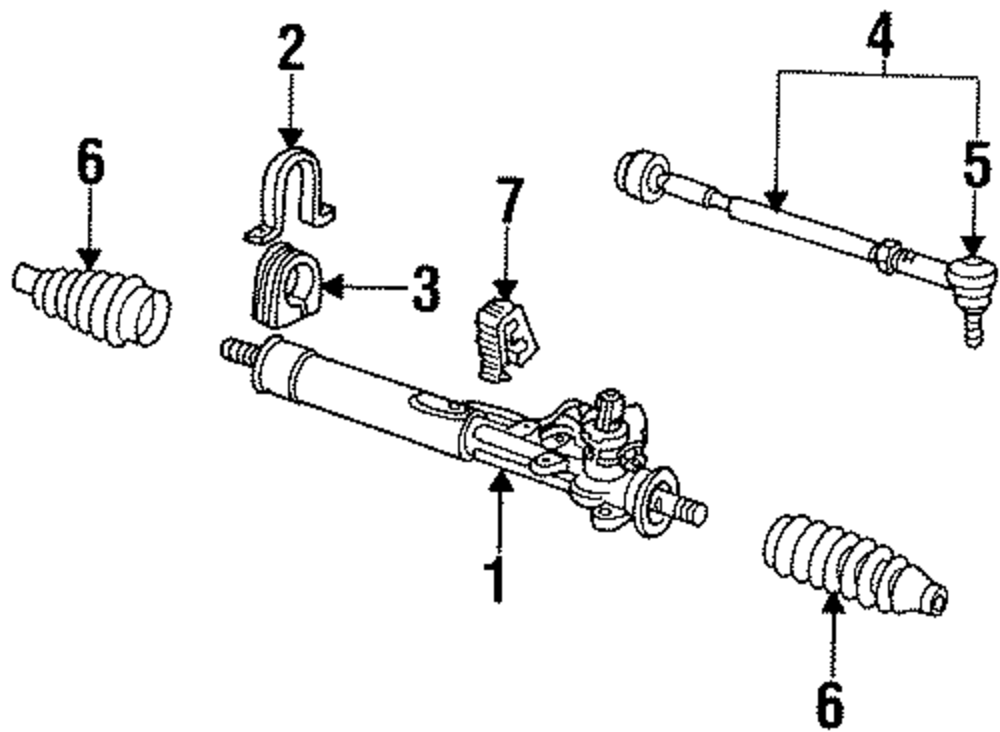 2
4
6
7
5
3
1
6