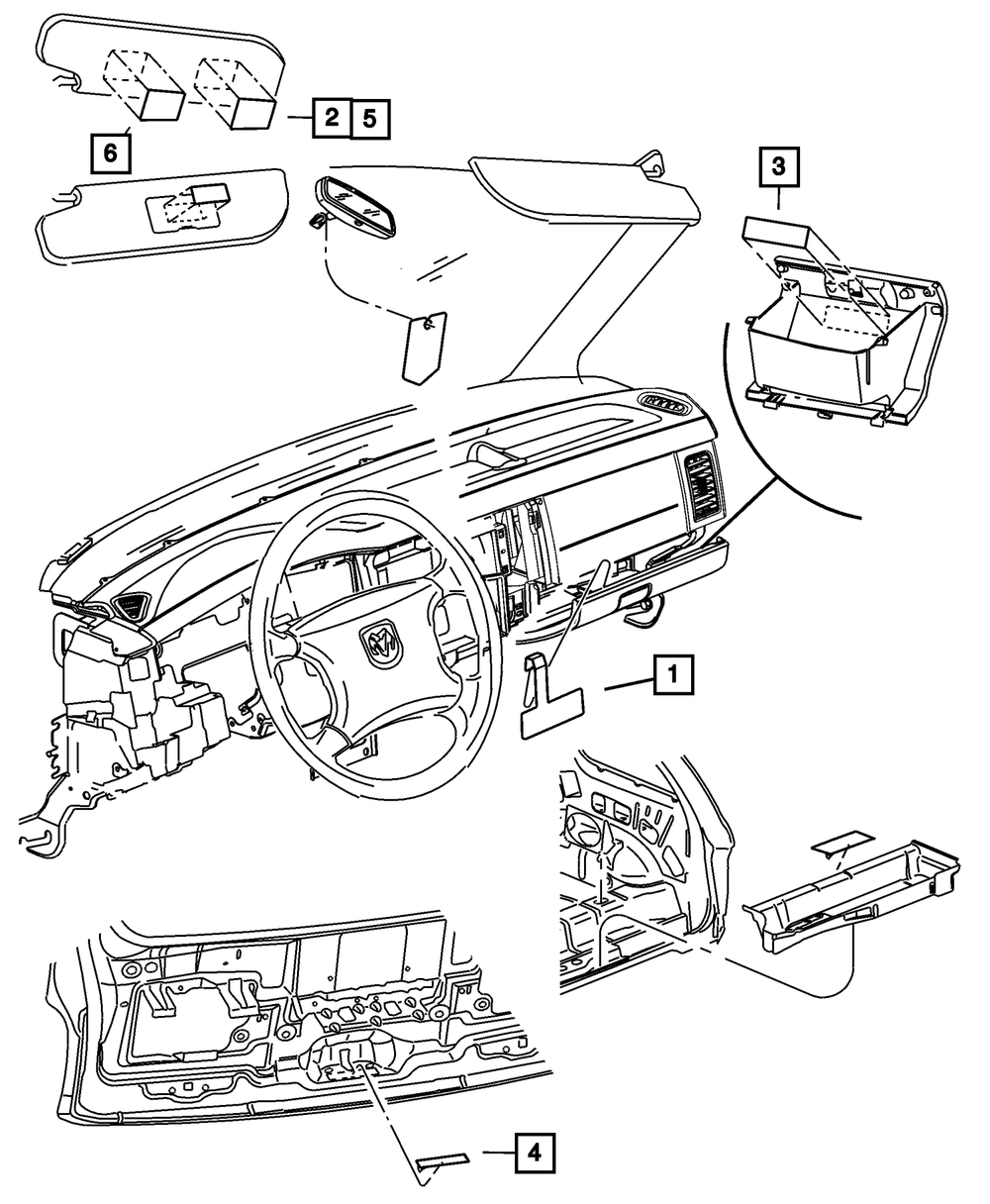 2 5
6
3
1
4